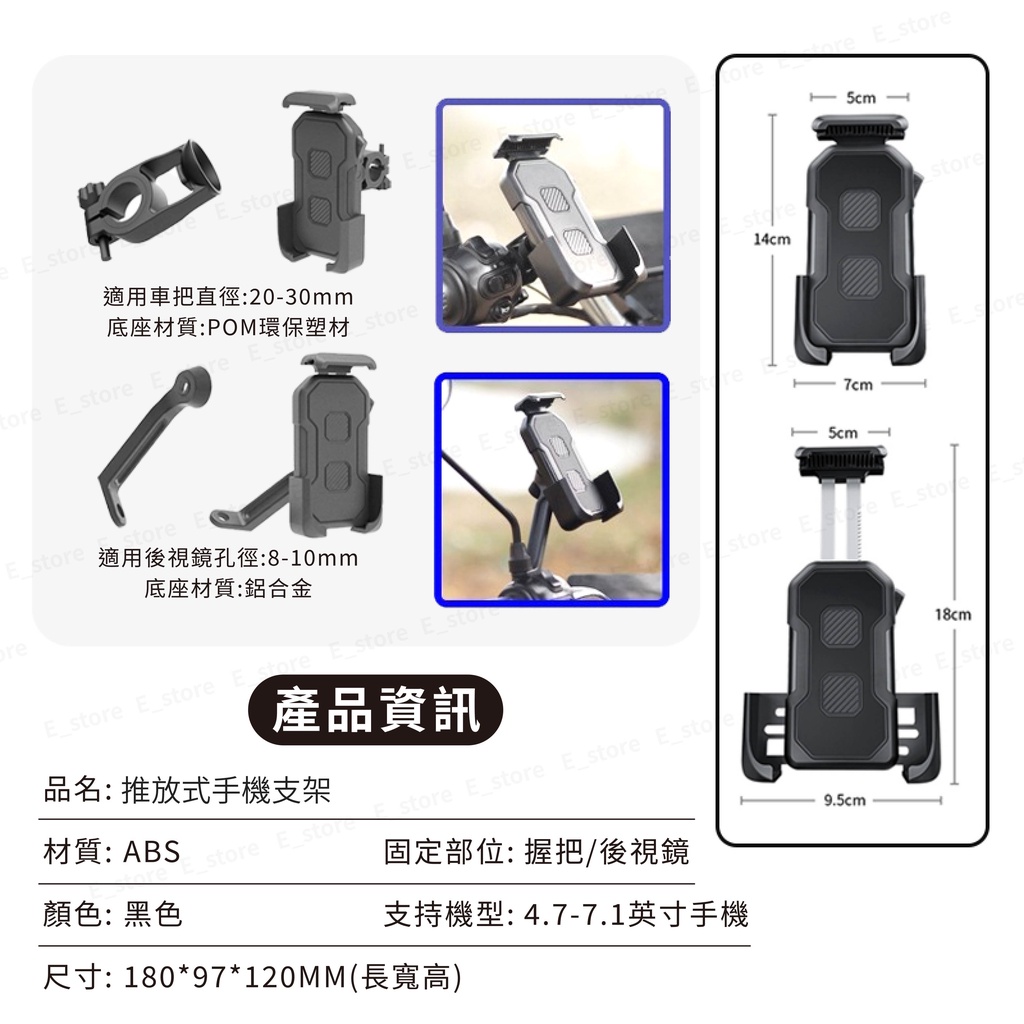 適用車把直徑:20-30mm
底座材質:POM環保塑材

適用後視鏡孔徑:8-10mm
底座材質:鋁合金

5cm
14cm
7cm
5cm
18cm
9.5cm

產品資訊

品名: 推放式手機支架

材質: ABS　　固定部位: 握把/後視鏡

顏色: 黑色　　支持機型: 4.7-7.1英寸手機

尺寸: 180*97*120MM(長寬高)

E_store