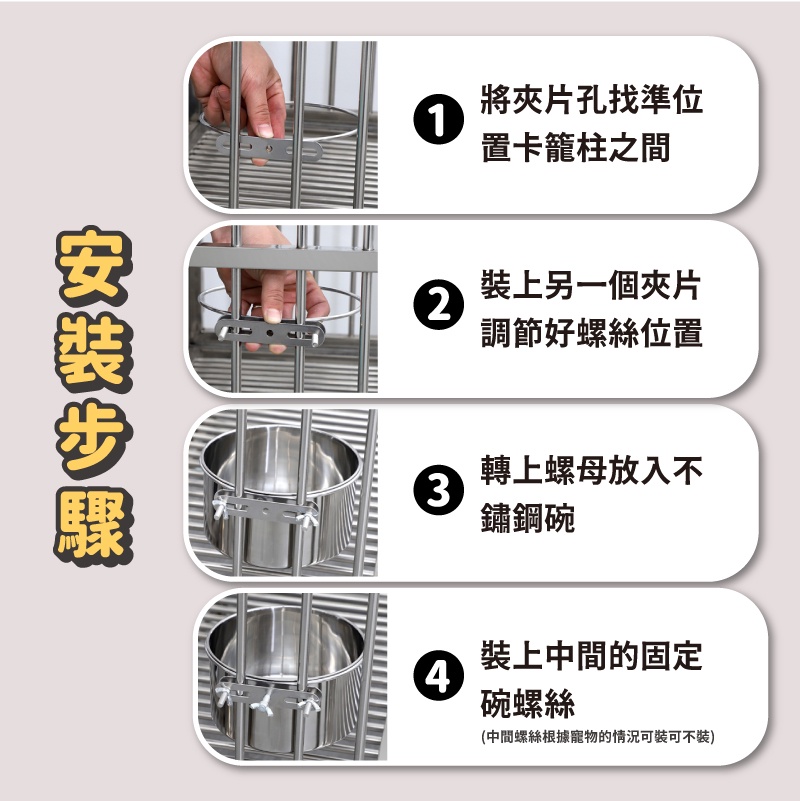 安裝步驟

1 將夾片孔找準位置卡籠柱之間

2 裝上另一個夾片調節好螺絲位置

3 轉上螺母放入不鏽鋼碗

4 裝上中間的固定碗螺絲
(中間螺絲根據寵物的情況可裝可不裝)