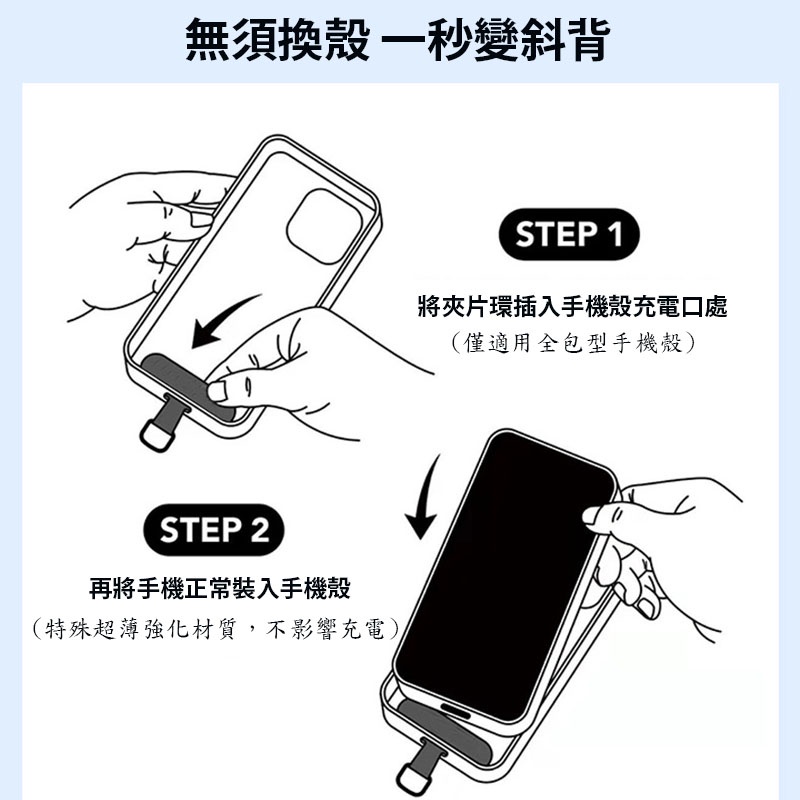 無須換殼 一秒變斜背

STEP 1

將夾片環插入手機殼充電口處
（僅適用全包型手機殼）

STEP 2

再將手機正常裝入手機殼
（特殊超薄強化材質，不影響充電）