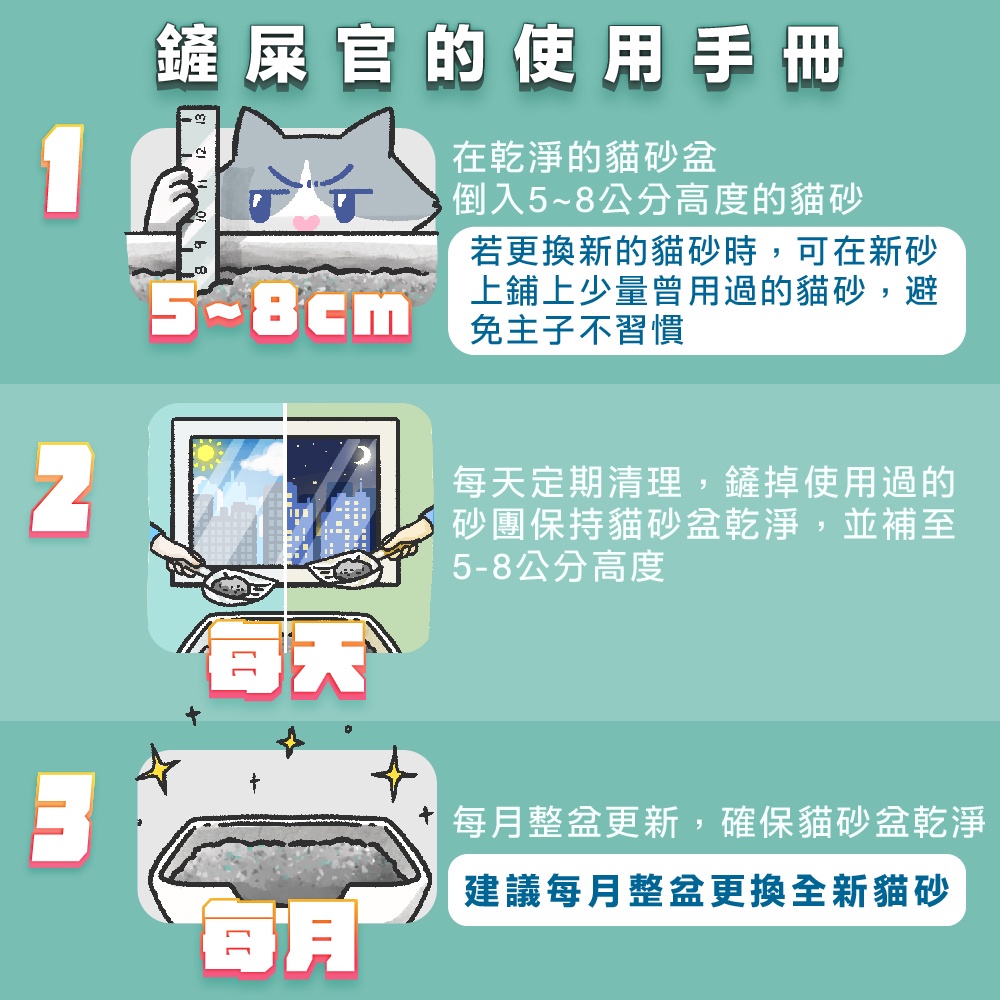 鏟屎官的使用手冊

1

13
12
11
10
9
8

5~8cm

在乾淨的貓砂盆
倒入5~8公分高度的貓砂

若更換新的貓砂時，可在新砂上鋪上少量曾用過的貓砂，避免主子不習慣

2

每天

每天定期清理，鏟掉使用過的砂團保持貓砂盆乾淨，並補至5-8公分高度

3

每月

每月整盆更新，確保貓砂盆乾淨

建議每月整盆更換全新貓砂