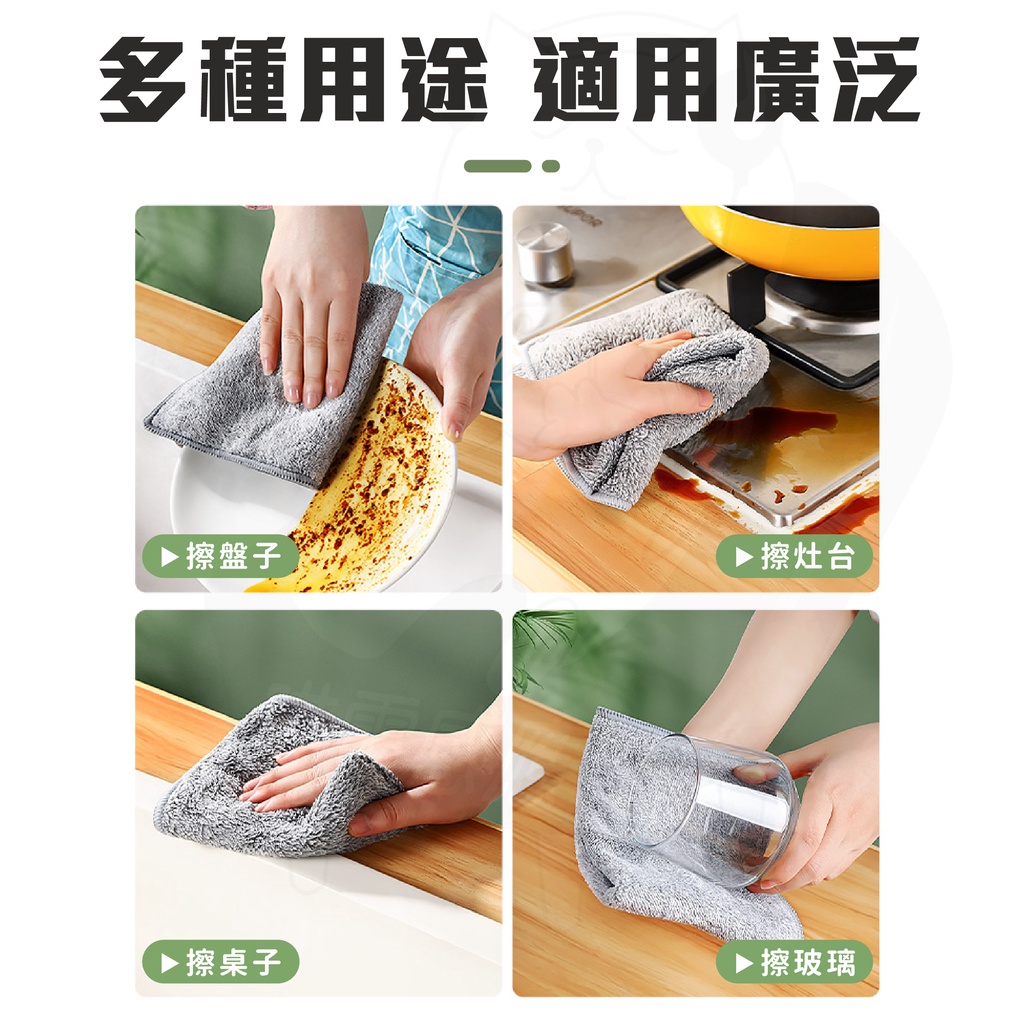 多種用途 適用廣泛

▶擦盤子

▶擦灶台

▶擦桌子

▶擦玻璃