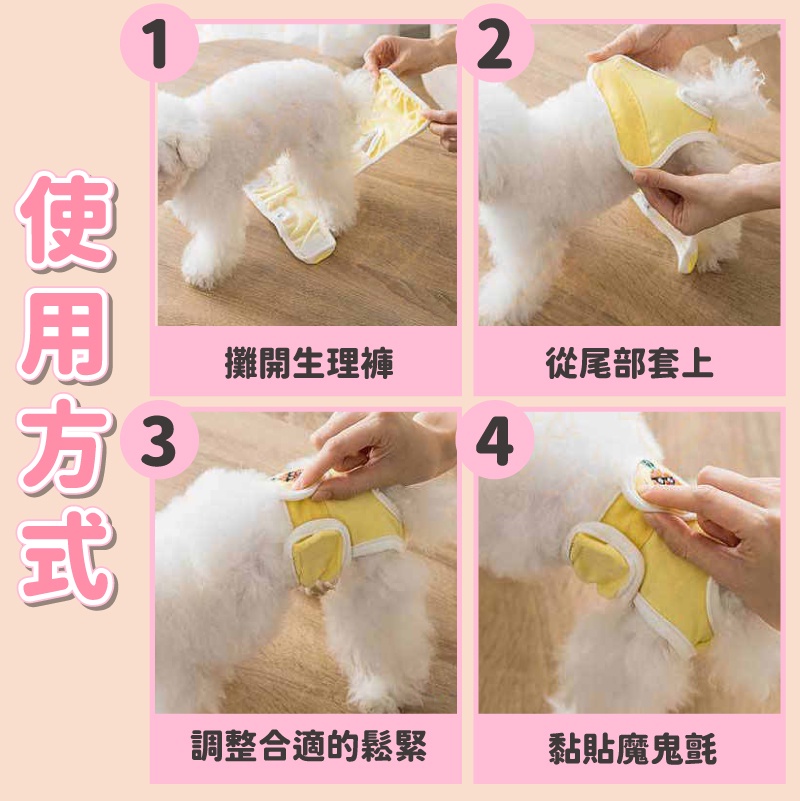 使用方式

1
攤開生理褲

2
從尾部套上

3
調整合適的鬆緊

4
黏貼魔鬼氈