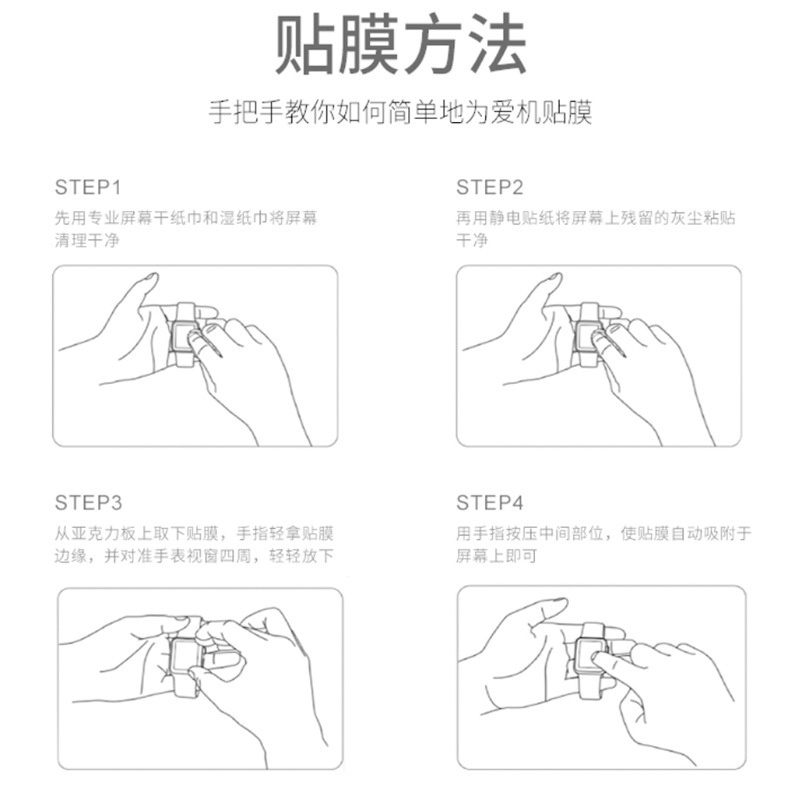 贴膜方法

手把手教你如何简单地为爱机贴膜

STEP1

先用专业屏幕干纸巾和湿纸巾将屏幕清理干净

STEP2

再用静电贴纸将屏幕上残留的灰尘粘贴干净

STEP3

从亚克力板上取下贴膜，手指轻拿贴膜边缘，并对准手表视窗四周，轻轻放下

STEP4

用手指按压中间部位，使贴膜自动吸附于屏幕上即可