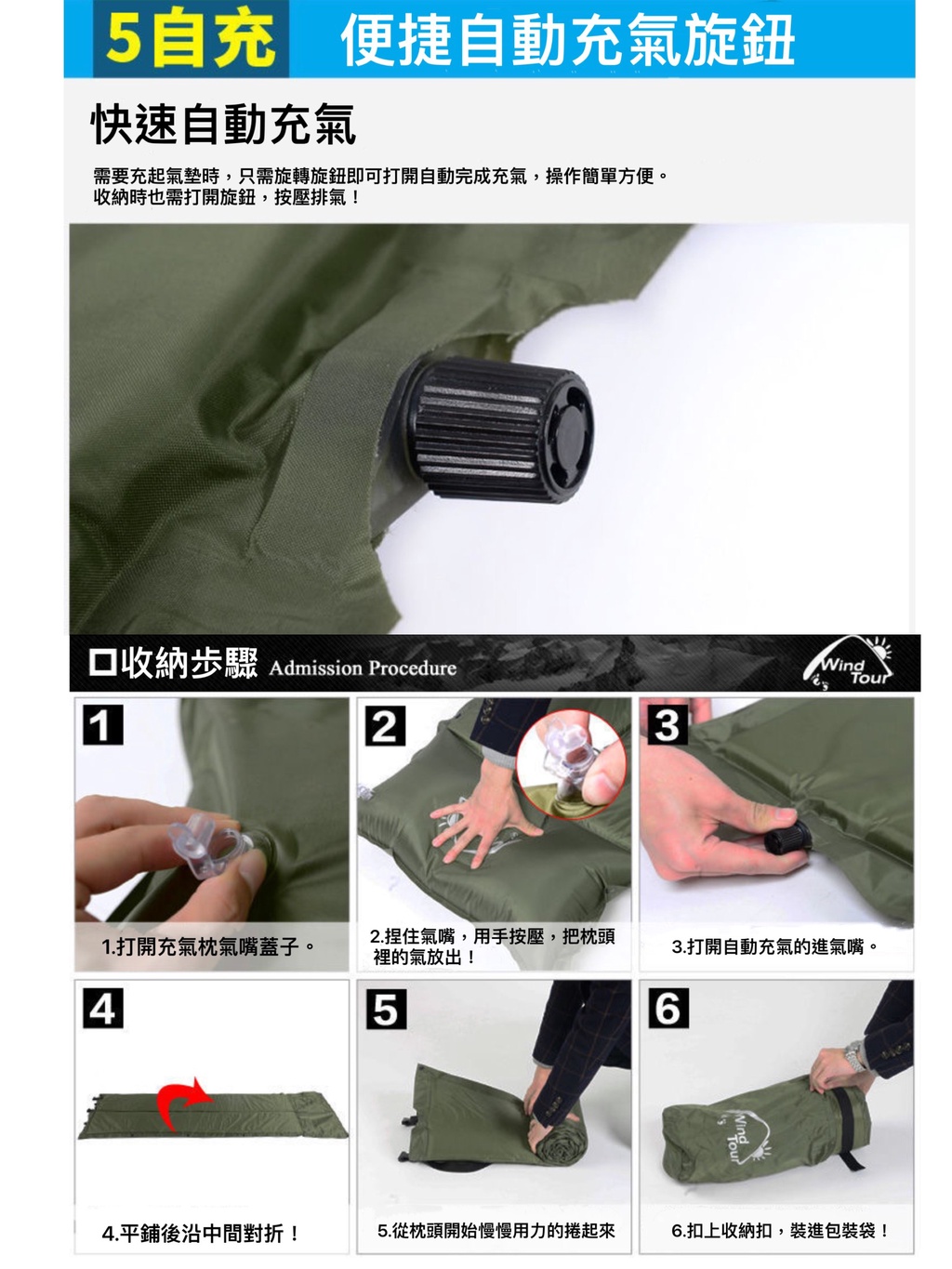 5自充 便捷自動充氣旋鈕

快速自動充氣

需要充起氣墊時，只需旋轉旋鈕即可打開自動完成充氣，操作簡單方便。
收納時也需打開旋鈕，按壓排氣！

口收納步驟 Admission Procedure

Wind Tour

1

1.打開充氣枕氣嘴蓋子。

2

2.捏住氣嘴，用手按壓，把枕頭裡的氣放出！

3

3.打開自動充氣的進氣嘴。

4

4.平鋪後沿中間對折！

5

5.從枕頭開始慢慢用力的捲起來

6

Wind Tour

6.扣上收納扣，裝進包裝袋！