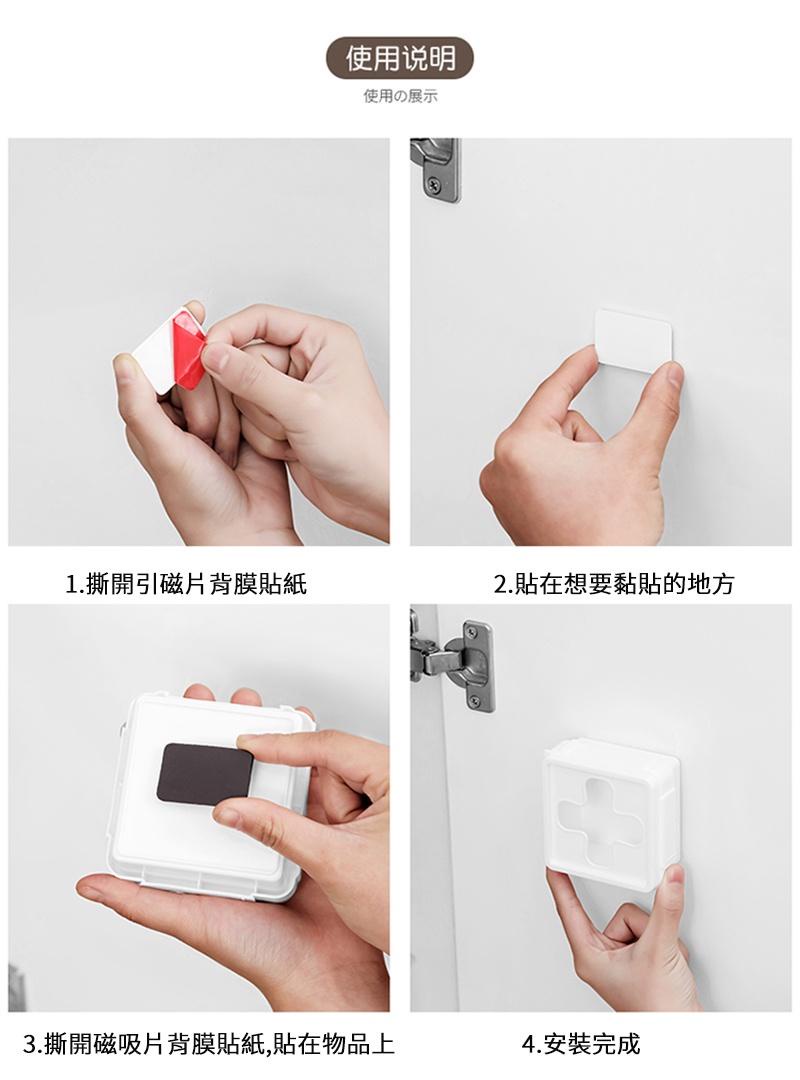 使用说明
使用の展示

1.撕開引磁片背膜貼紙

2.貼在想要黏貼的地方

3.撕開磁吸片背膜貼紙,貼在物品上

4.安裝完成