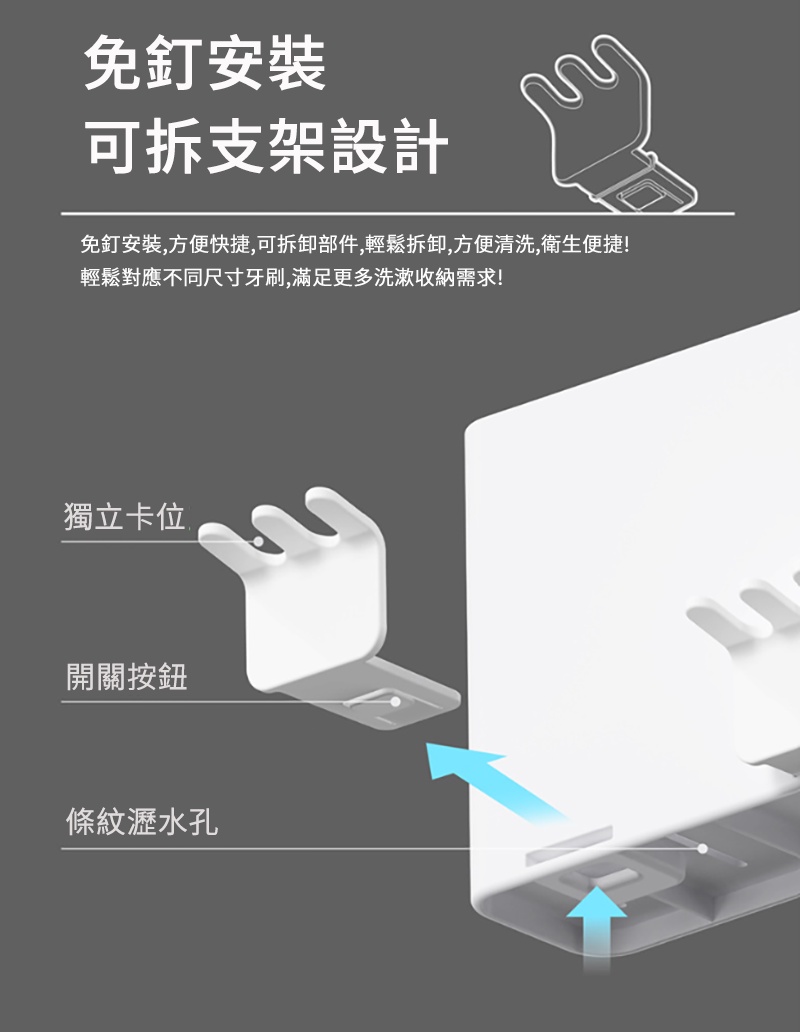 免釘安裝
可拆支架設計

免釘安裝,方便快捷,可拆卸部件,輕鬆拆卸,方便清洗,衛生便捷!
輕鬆對應不同尺寸牙刷,滿足更多洗漱收納需求!

獨立卡位

開關按鈕

條紋瀝水孔