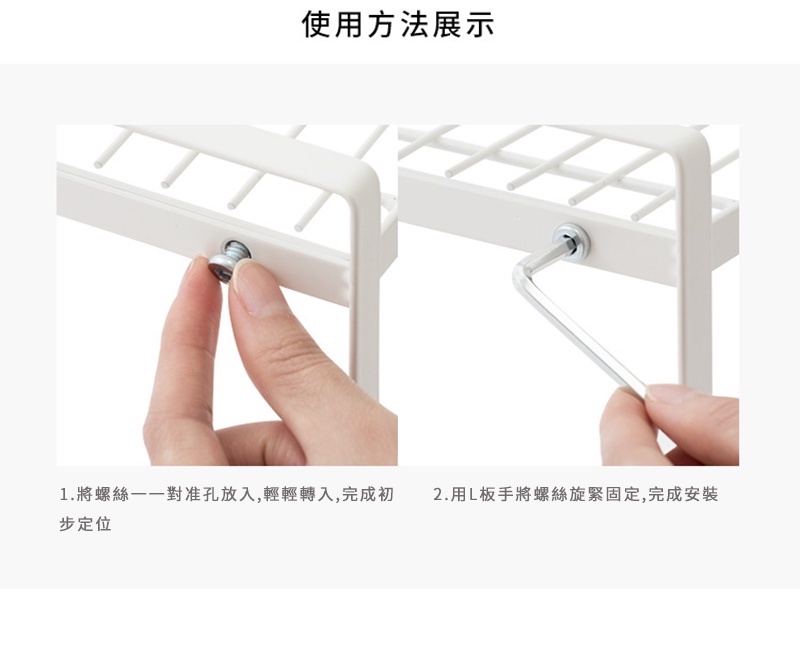 使用方法展示

1.將螺絲一一對准孔放入,輕輕轉入,完成初步定位

2.用L板手將螺絲旋緊固定,完成安裝