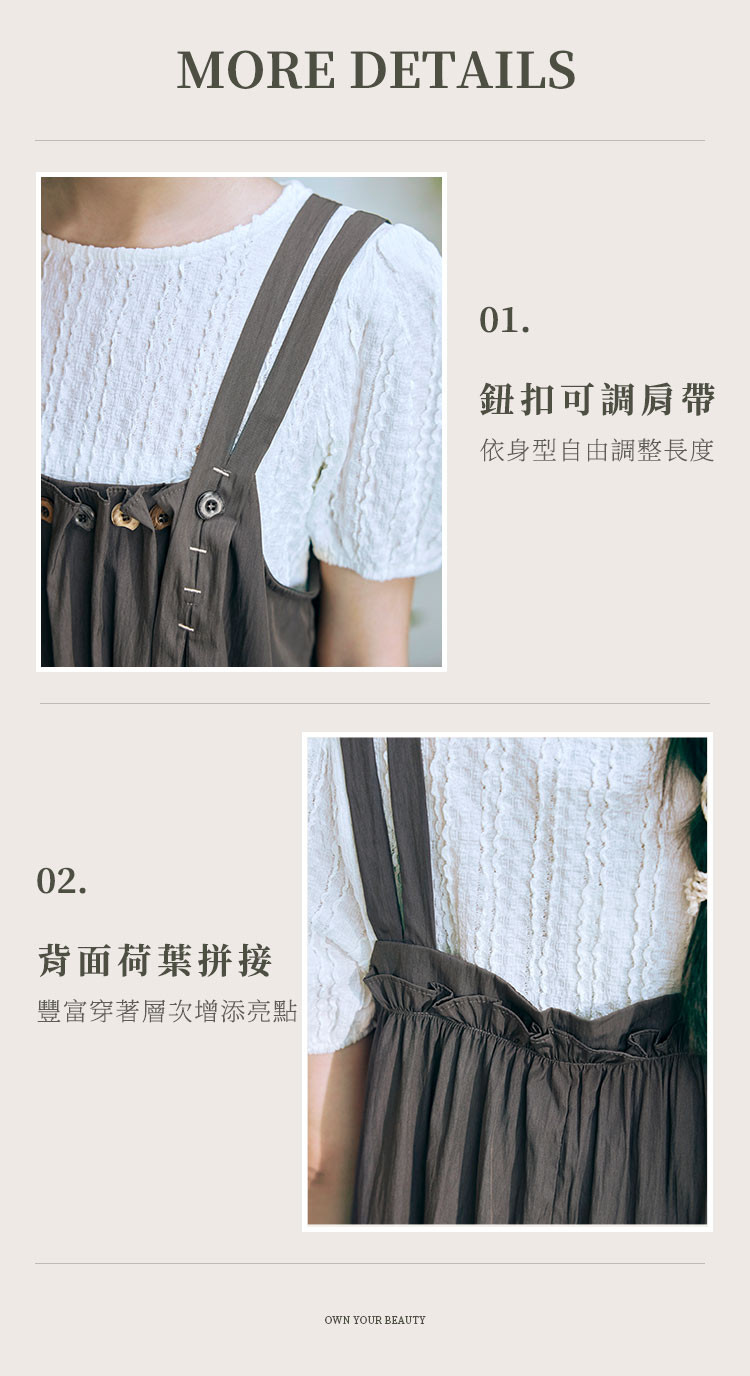 MORE DETAILS

01.

鈕扣可調肩帶

依身型自由調整長度

02.

背面荷葉拼接

豐富穿著層次增添亮點

OWN YOUR BEAUTY