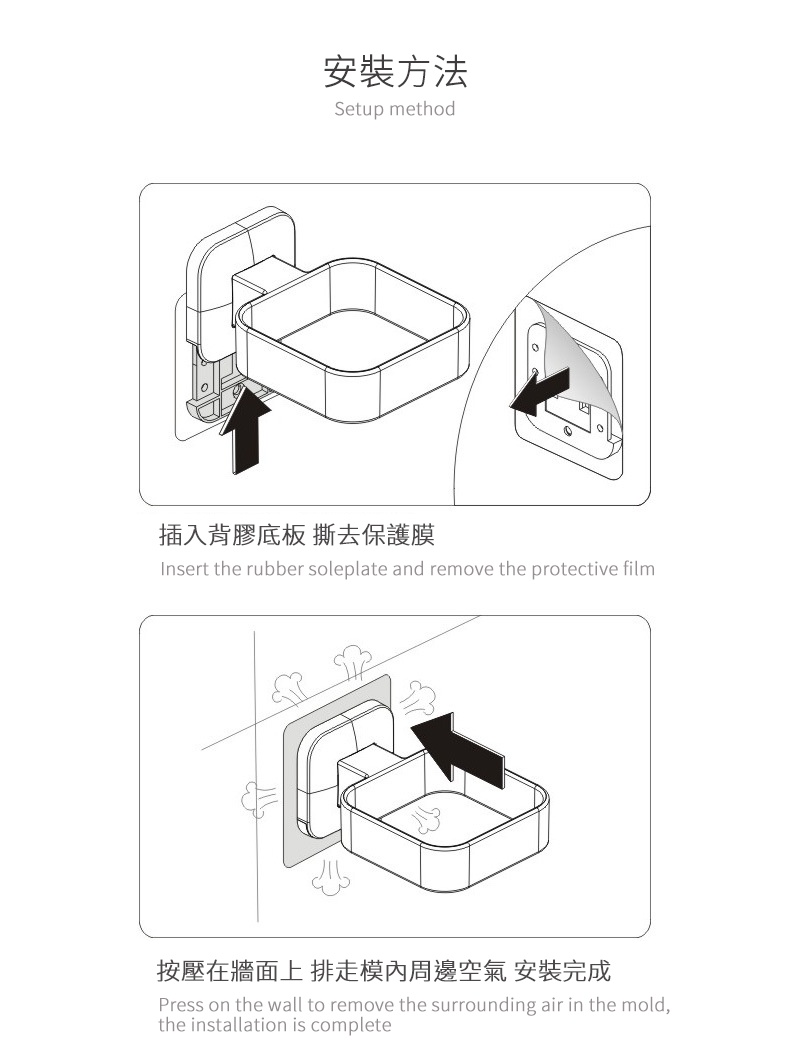 安裝方法
Setup method

插入背膠底板 撕去保護膜
Insert the rubber soleplate and remove the protective film

按壓在牆面上 排走模內周邊空氣 安裝完成
Press on the wall to remove the surrounding air in the mold, the installation is complete