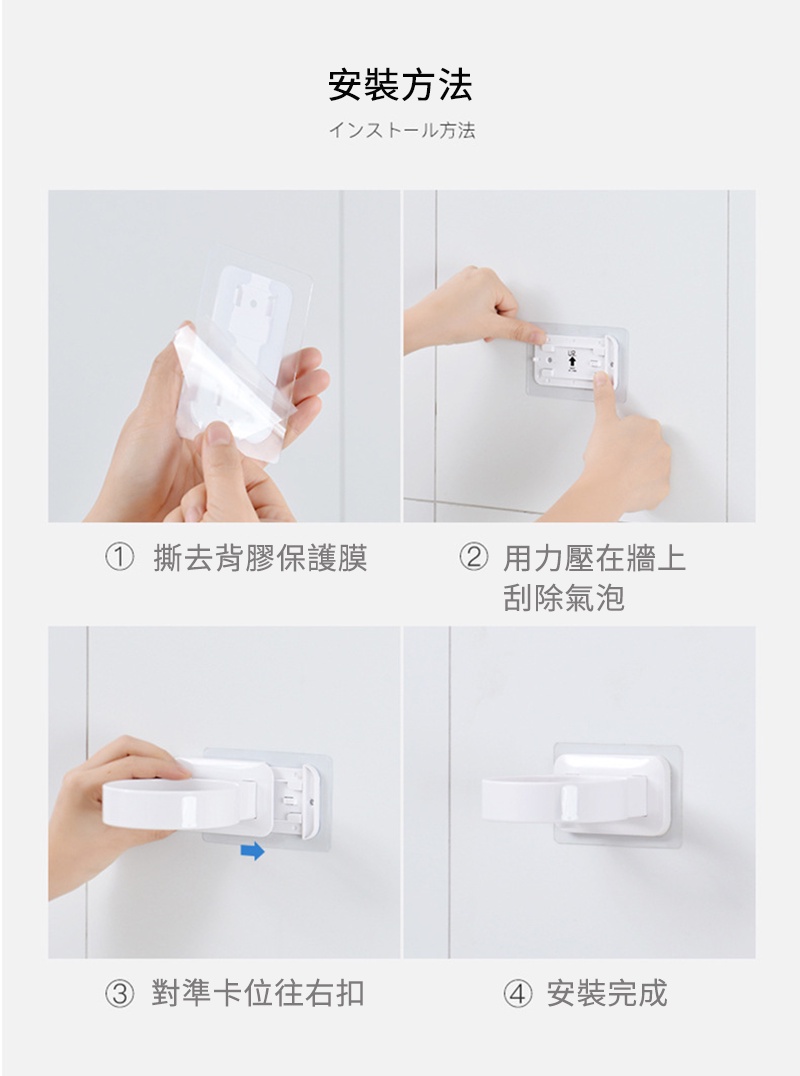 安裝方法

インストール方法

① 撕去背膠保護膜

② 用力壓在牆上 刮除氣泡

③ 對準卡位往右扣

④ 安裝完成