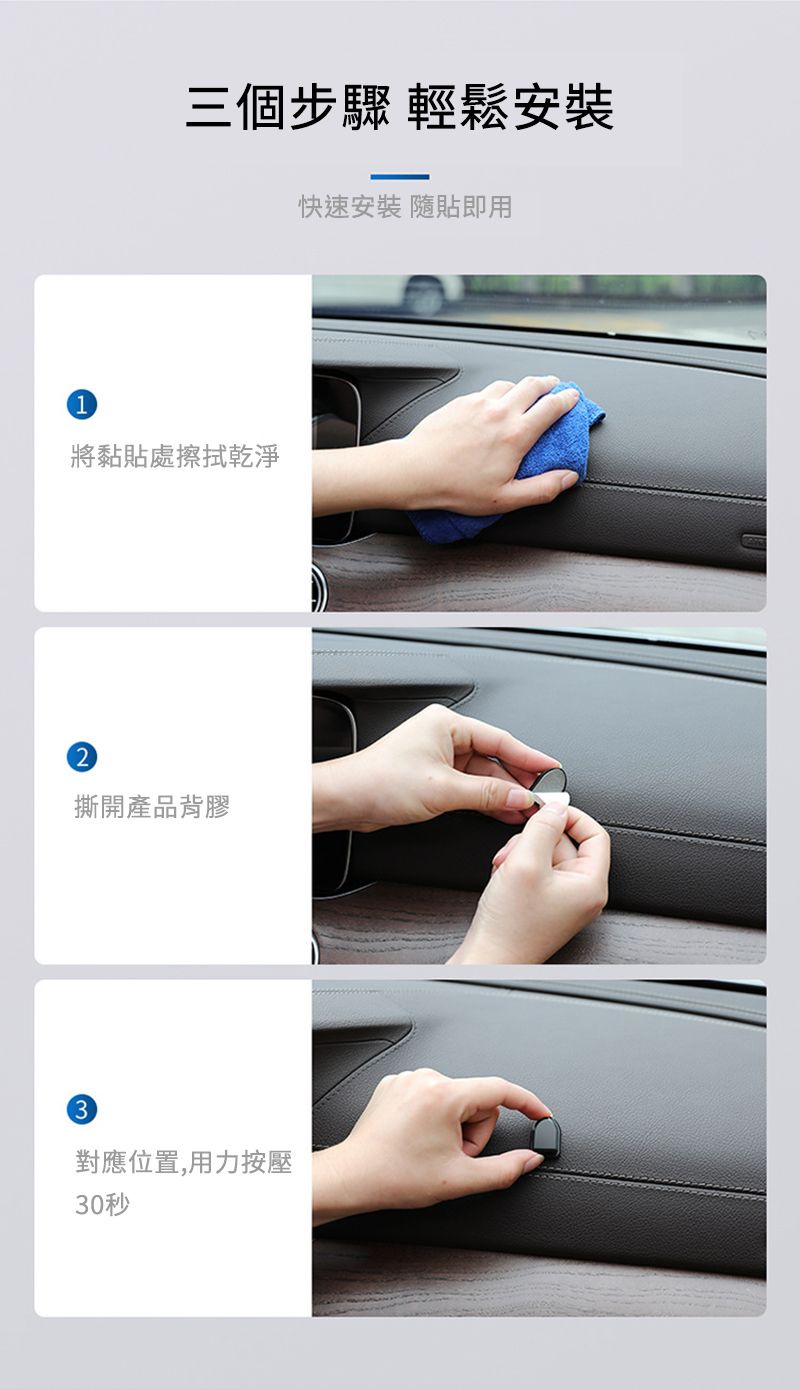 三個步驟 輕鬆安裝

快速安裝 隨貼即用

1

將黏貼處擦拭乾淨

2

撕開產品背膠

3

對應位置,用力按壓30秒