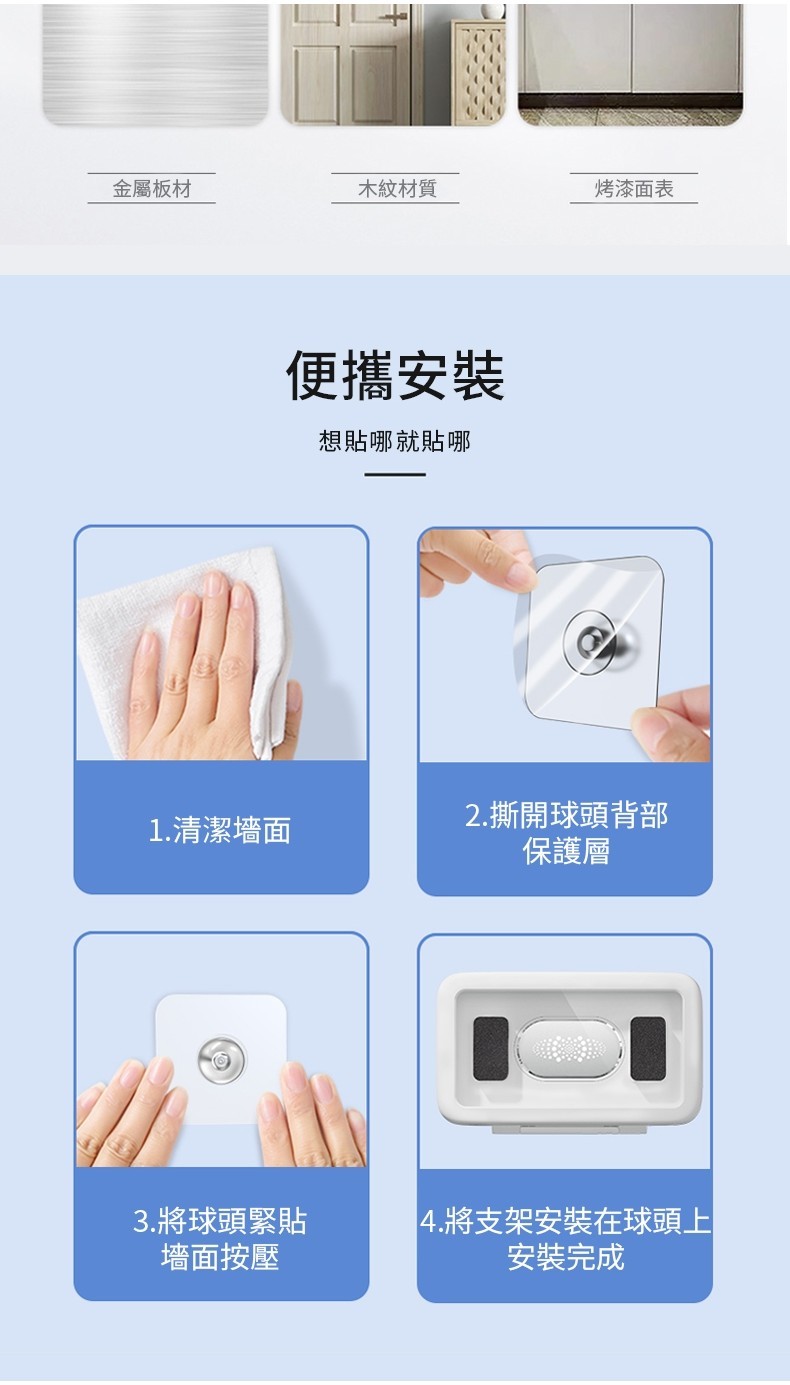 金屬板材

木紋材質

烤漆面表

便攜安裝

想貼哪就貼哪

1.清潔墻面

2.撕開球頭背部保護層

3.將球頭緊貼墻面按壓

4.將支架安裝在球頭上安裝完成