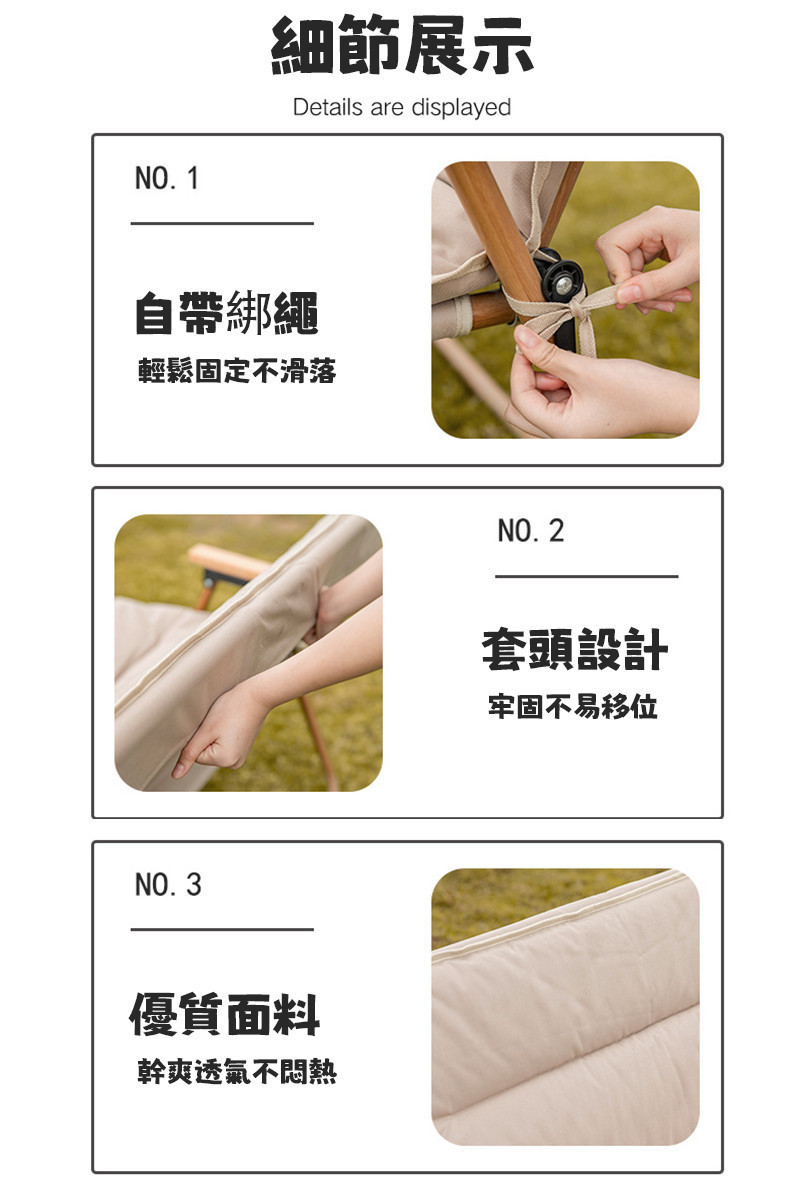 細節展示

Details are displayed

NO. 1

自帶綁繩

輕鬆固定不滑落

NO. 2

套頭設計

牢固不易移位

NO. 3

優質面料

幹爽透氣不悶熱