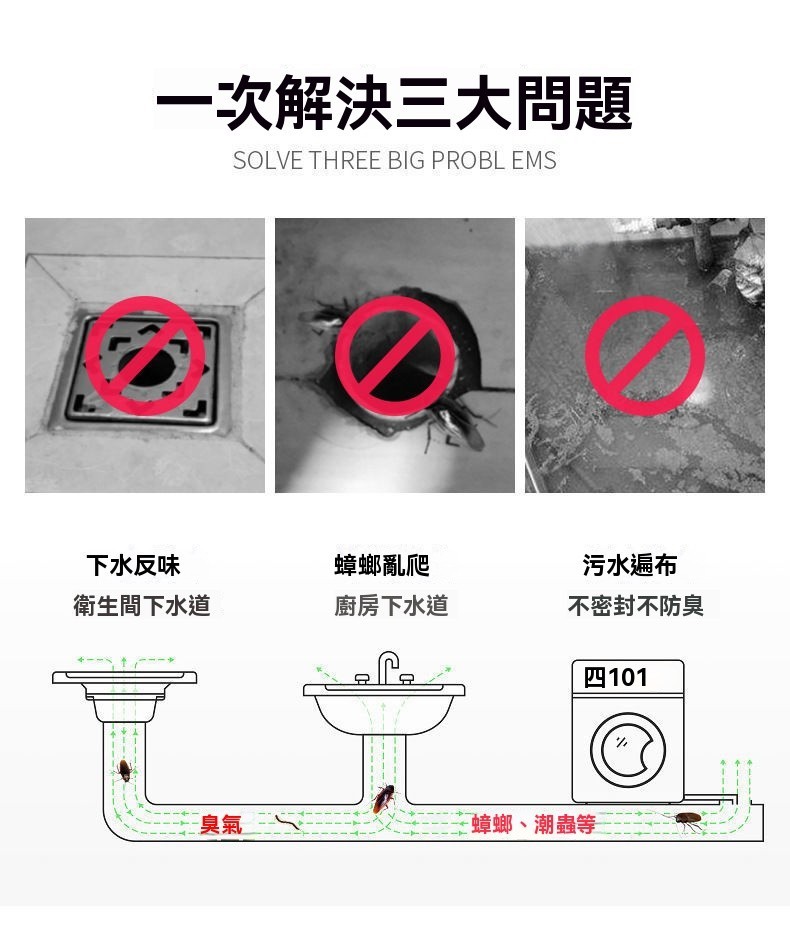 一次解決三大問題
SOLVE THREE BIG PROBL EMS

下水反味
衛生間下水道

蟑螂亂爬
廚房下水道

污水遍布
不密封不防臭

四101

臭氣

蟑螂、潮蟲等