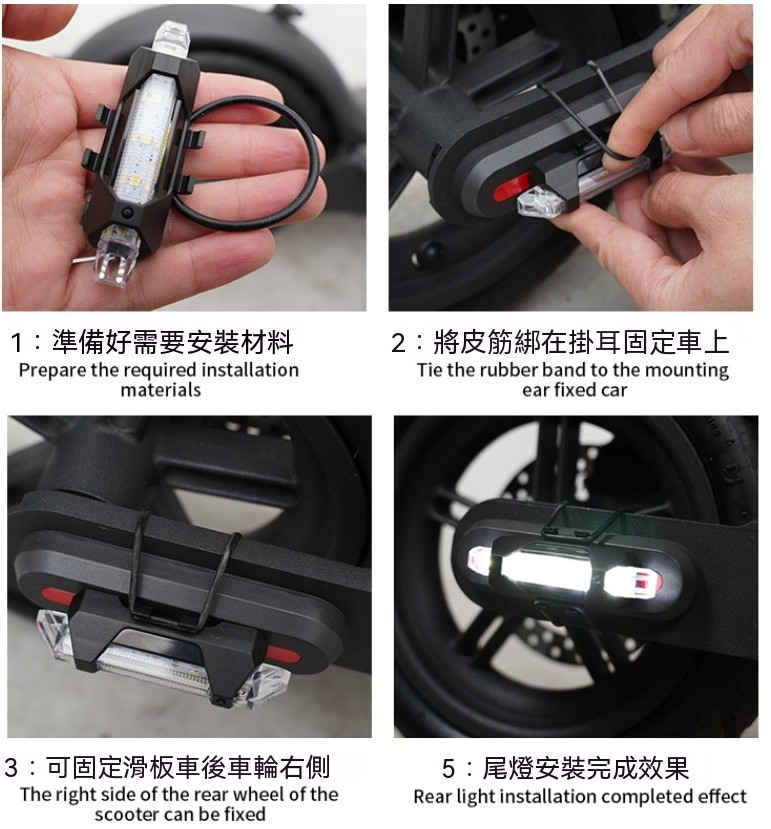 1：準備好需要安裝材料
Prepare the required installation materials

2：將皮筋綁在掛耳固定車上
Tie the rubber band to the mounting ear fixed car

3：可固定滑板車後車輪右側
The right side of the rear wheel of the scooter can be fixed

5：尾燈安裝完成效果
Rear light installation completed effect