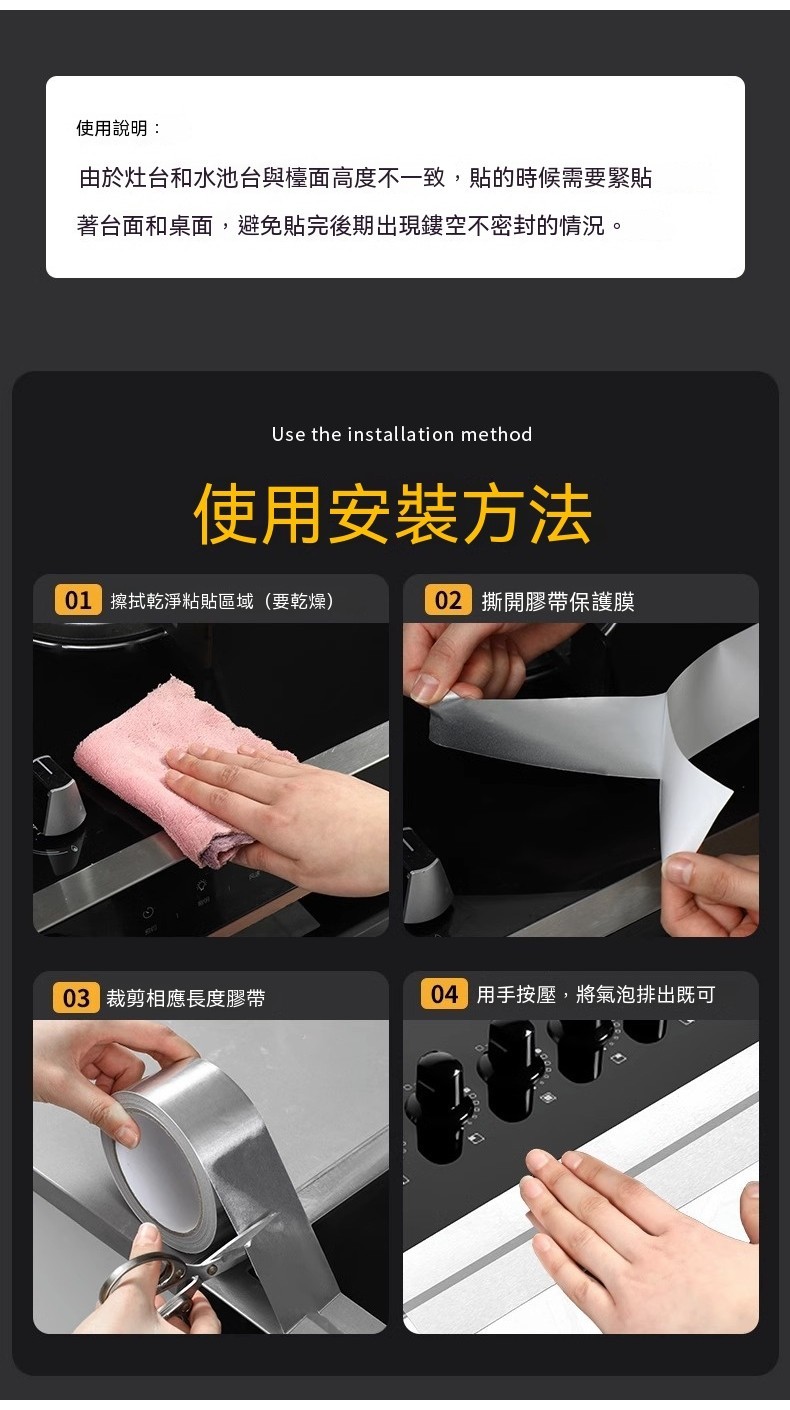 使用說明：

由於灶台和水池台與檯面高度不一致，貼的時候需要緊貼著台面和桌面，避免貼完後期出現鏤空不密封的情況。

Use the installation method

使用安裝方法

01 擦拭乾淨粘貼區域（要乾燥）

02 撕開膠帶保護膜

03 裁剪相應長度膠帶

04 用手按壓，將氣泡排出既可