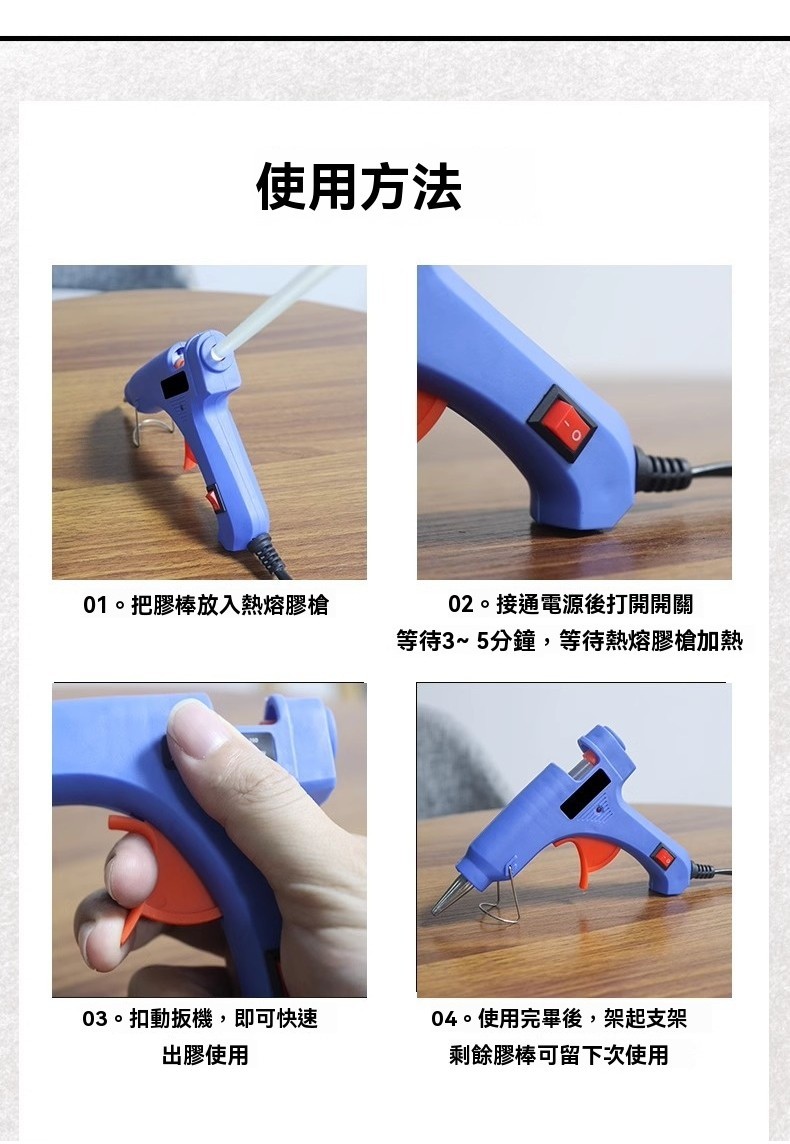 使用方法

01。把膠棒放入熱熔膠槍

02。接通電源後打開開關
等待3~ 5分鐘，等待熱熔膠槍加熱

03。扣動扳機，即可快速
出膠使用

04。使用完畢後，架起支架
剩餘膠棒可留下次使用