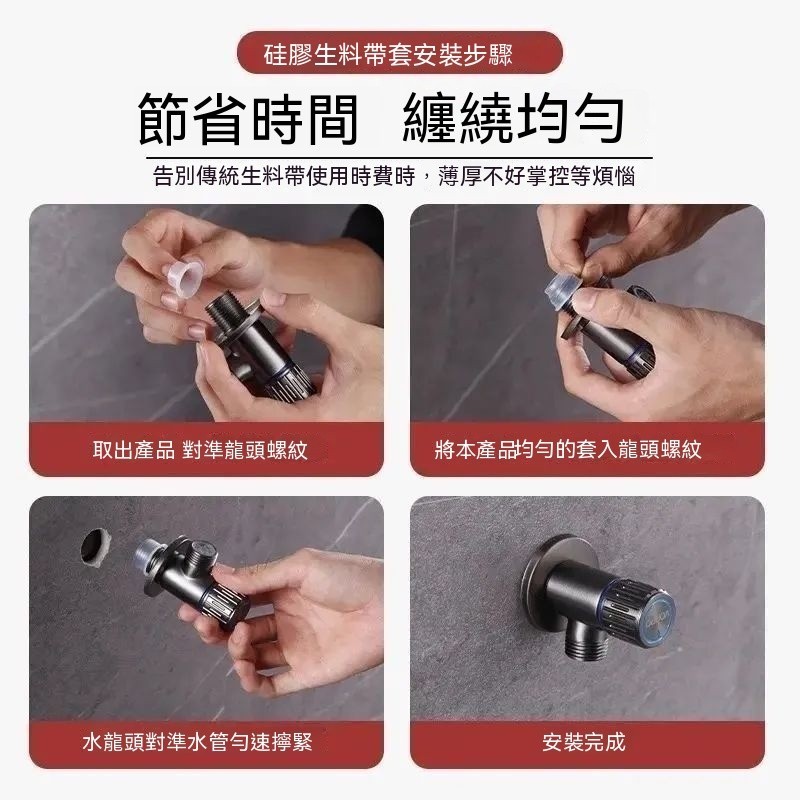 硅膠生料帶套安裝步驟

節省時間　纏繞均勻

告別傳統生料帶使用時費時，薄厚不好掌控等煩惱

取出產品 對準龍頭螺紋

將本產品均勻的套入龍頭螺紋

水龍頭對準水管勻速擰緊

安裝完成