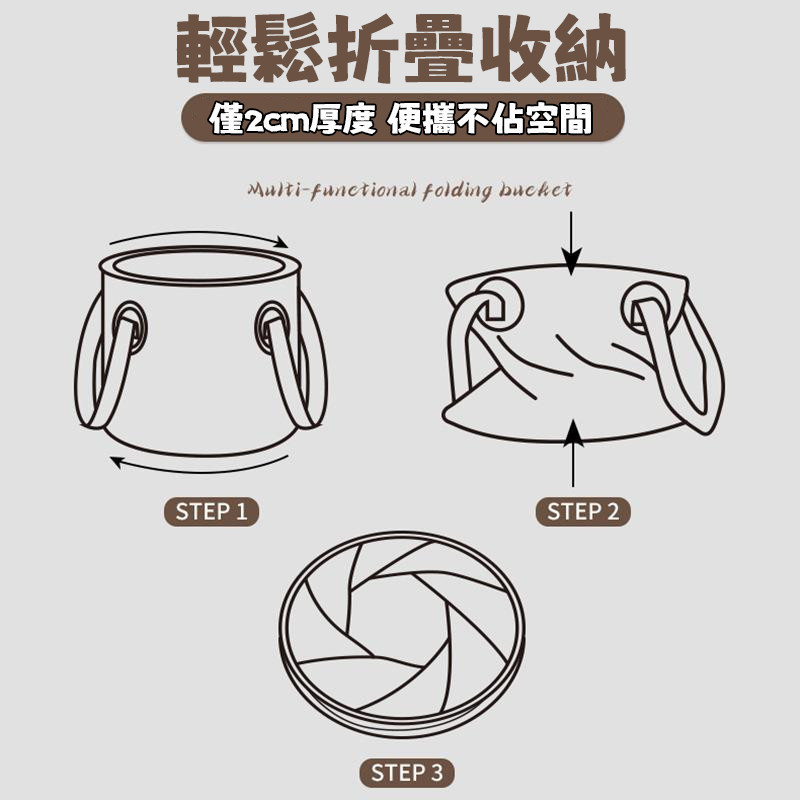 輕鬆折疊收納

僅2cm厚度 便攜不佔空間

Multi-functional folding bucket

STEP 1

STEP 2

STEP 3