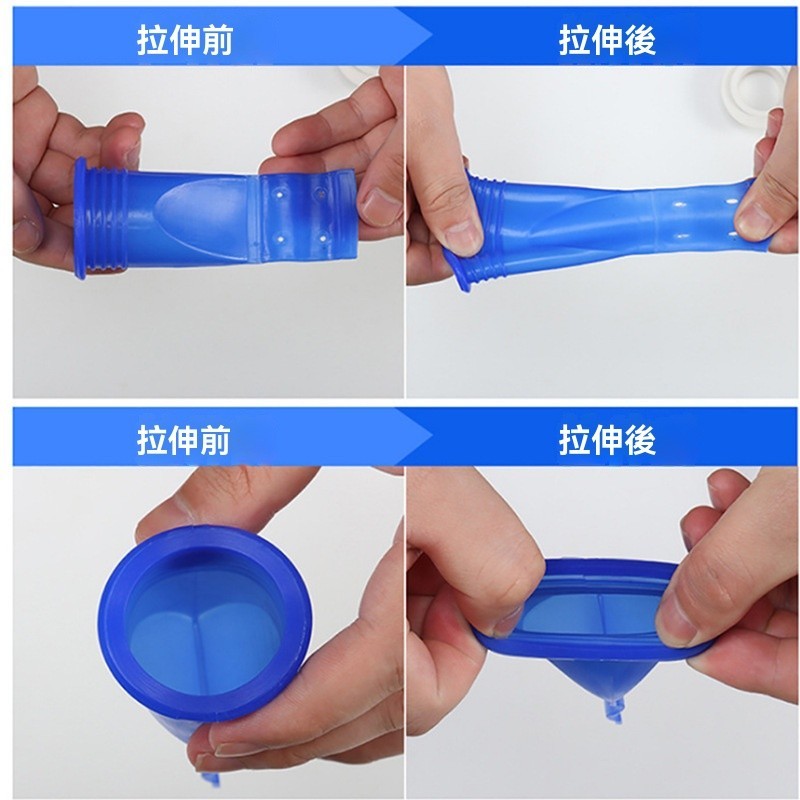 拉伸前

拉伸後

拉伸前

拉伸後