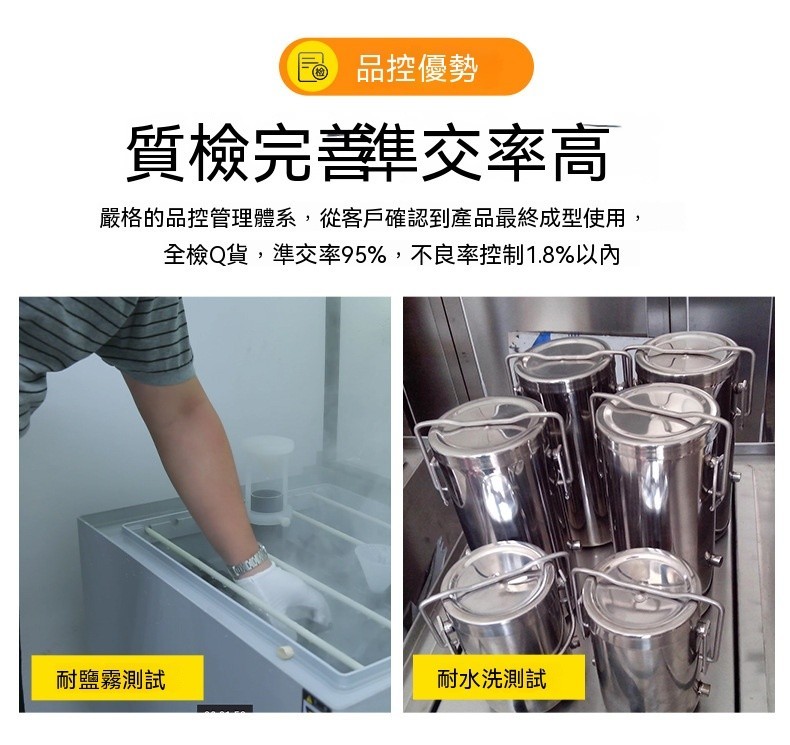 檢

品控優勢

質檢完善準交率高

嚴格的品控管理體系，從客戶確認到產品最終成型使用，全檢Q貨，準交率95%，不良率控制1.8%以內

耐鹽霧測試

耐水洗測試