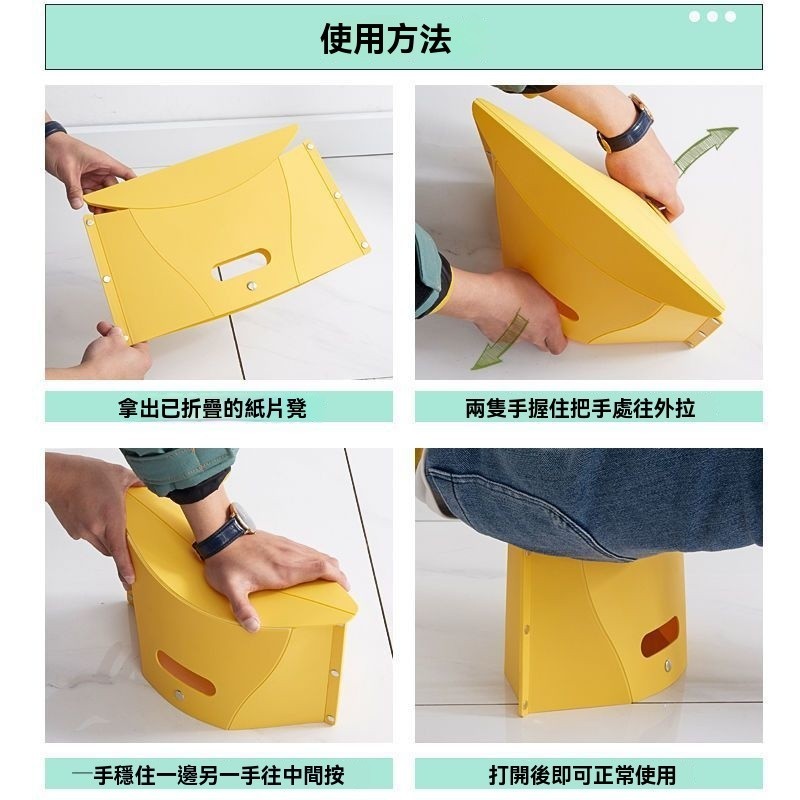 使用方法

拿出已折疊的紙片凳

兩隻手握住把手處往外拉

一手穩住一邊另一手往中間按

打開後即可正常使用