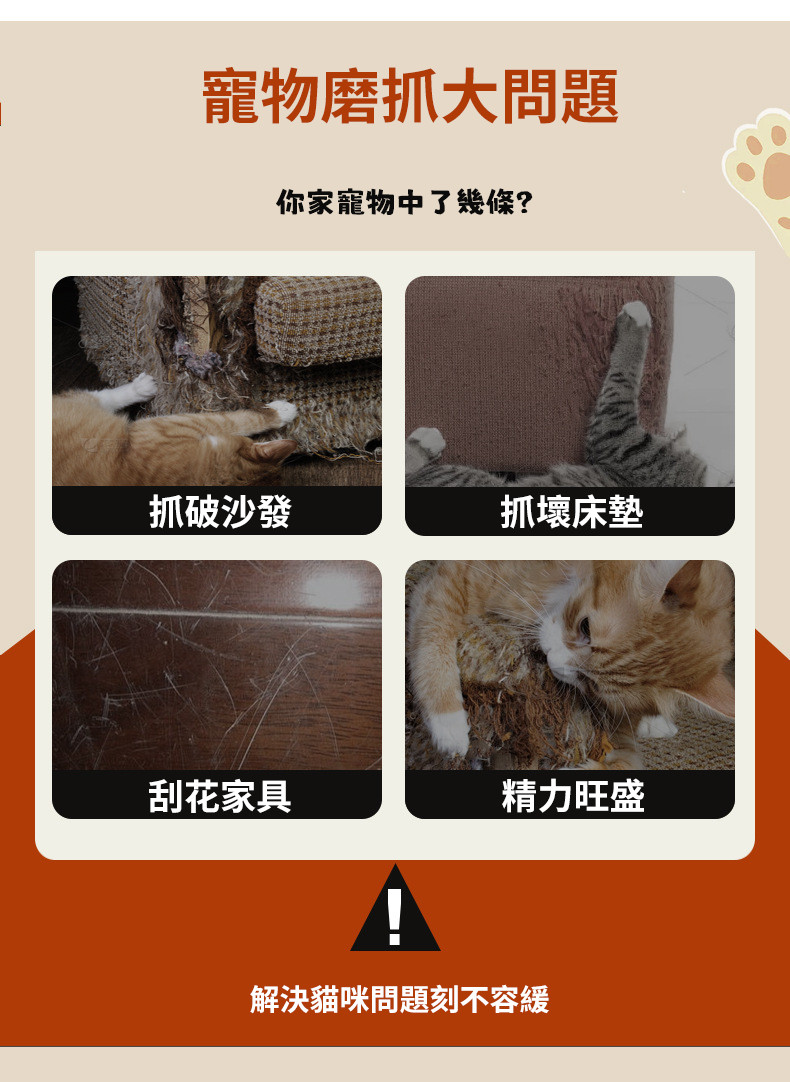 寵物磨抓大問題

你家寵物中了幾條?

抓破沙發

抓壞床墊

刮花家具

精力旺盛

!

解決貓咪問題刻不容緩