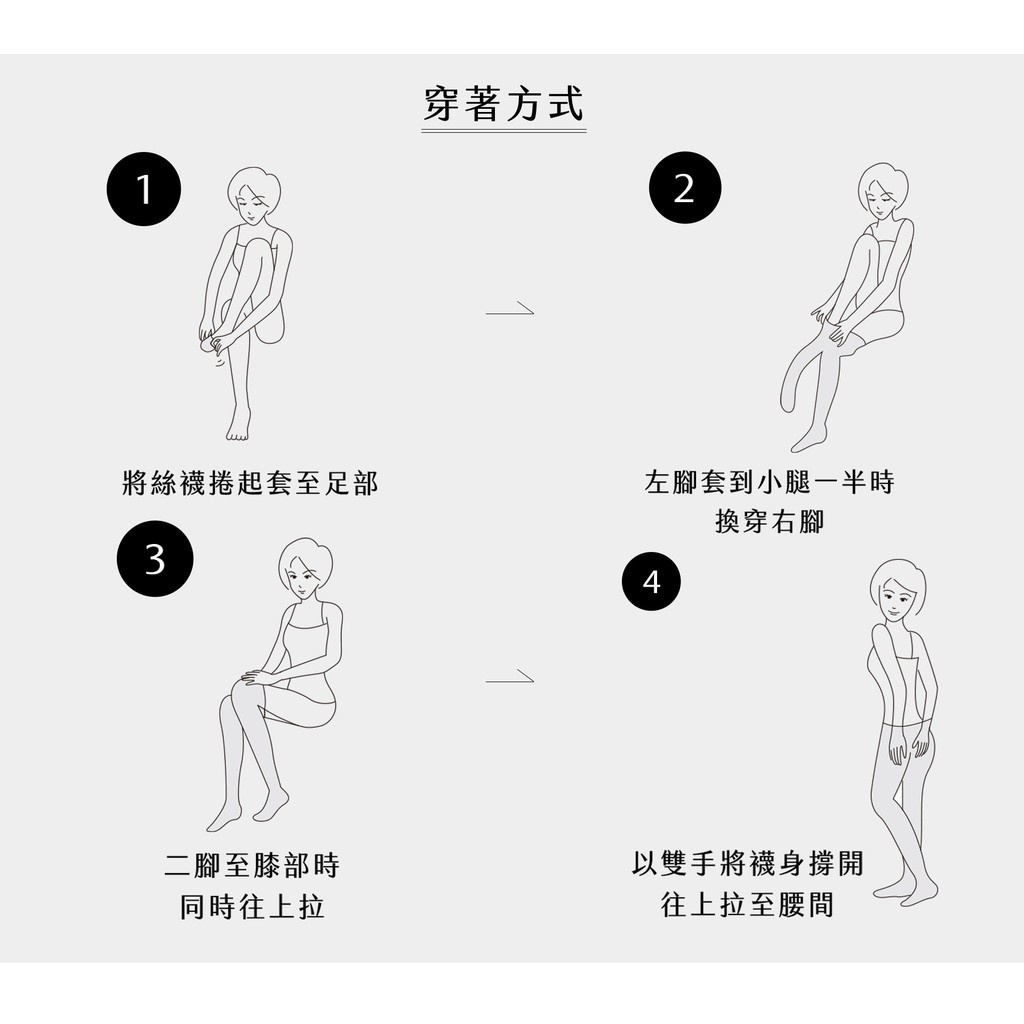 穿著方式

1

將絲襪捲起套至足部

2

左腳套到小腿一半時
換穿右腳

3

二腳至膝部時
同時往上拉

4

以雙手將襪身撐開
往上拉至腰間