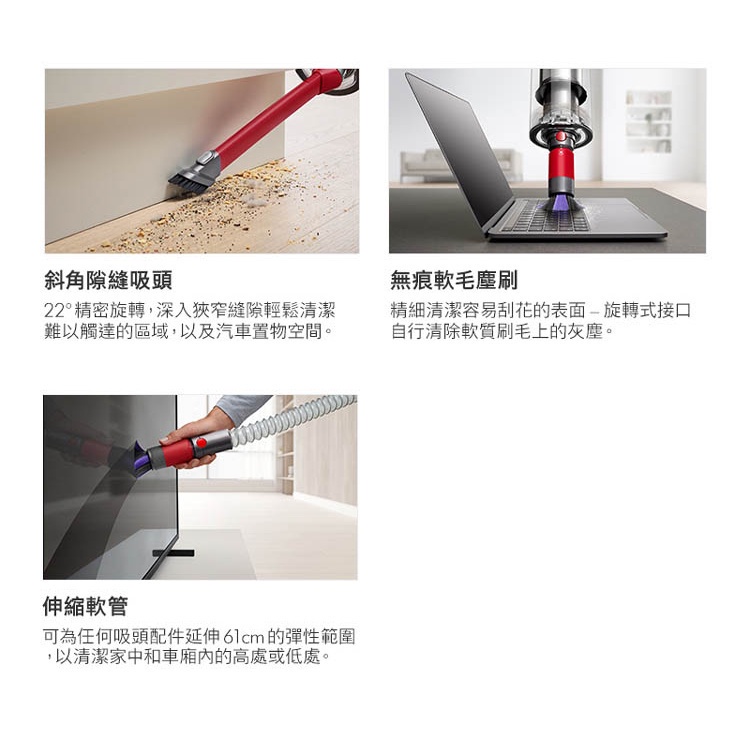 斜角隙縫吸頭

22° 精密旋轉，深入狹窄縫隙輕鬆清潔難以觸達的區域，以及汽車置物空間。

無痕軟毛塵刷

精細清潔容易刮花的表面 – 旋轉式接口自行清除軟質刷毛上的灰塵。

伸縮軟管

可為任何吸頭配件延伸 61cm 的彈性範圍，以清潔家中和車廂內的高處或低處。