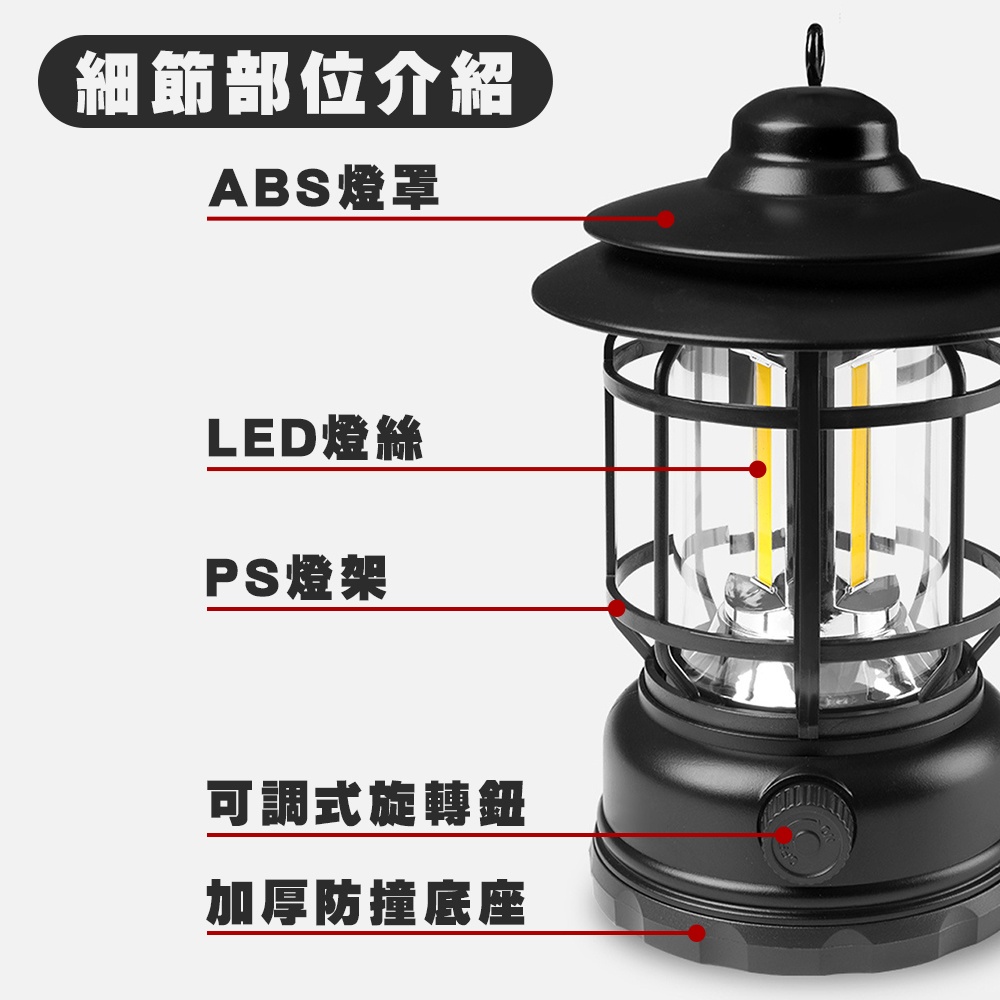 細節部位介紹

ABS燈罩

LED燈絲

PS燈架

可調式旋轉鈕

加厚防撞底座