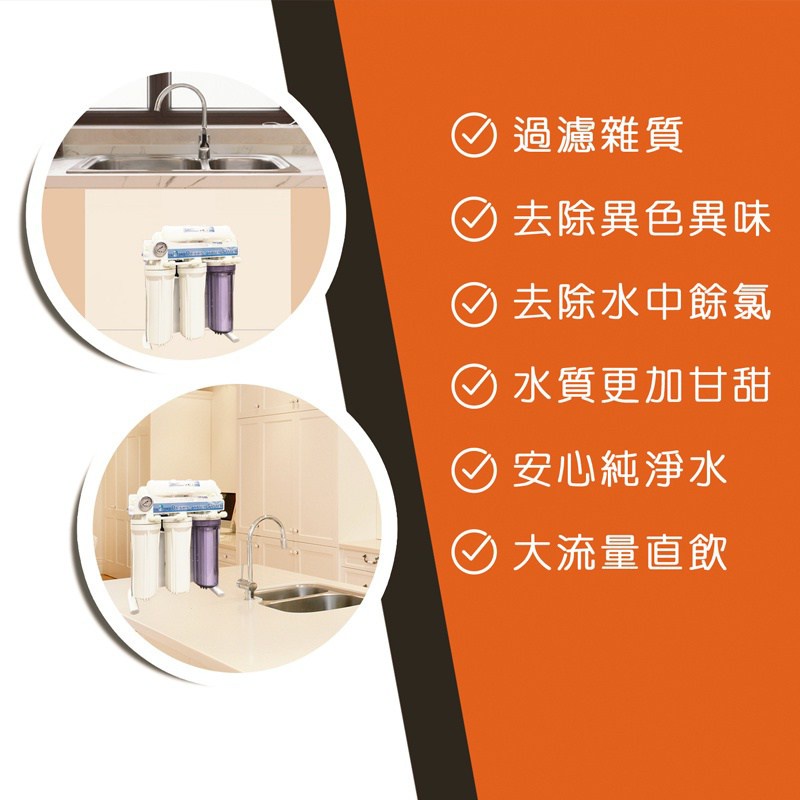 過濾雜質

去除異色異味

去除水中餘氯

水質更加甘甜

安心純淨水

大流量直飲