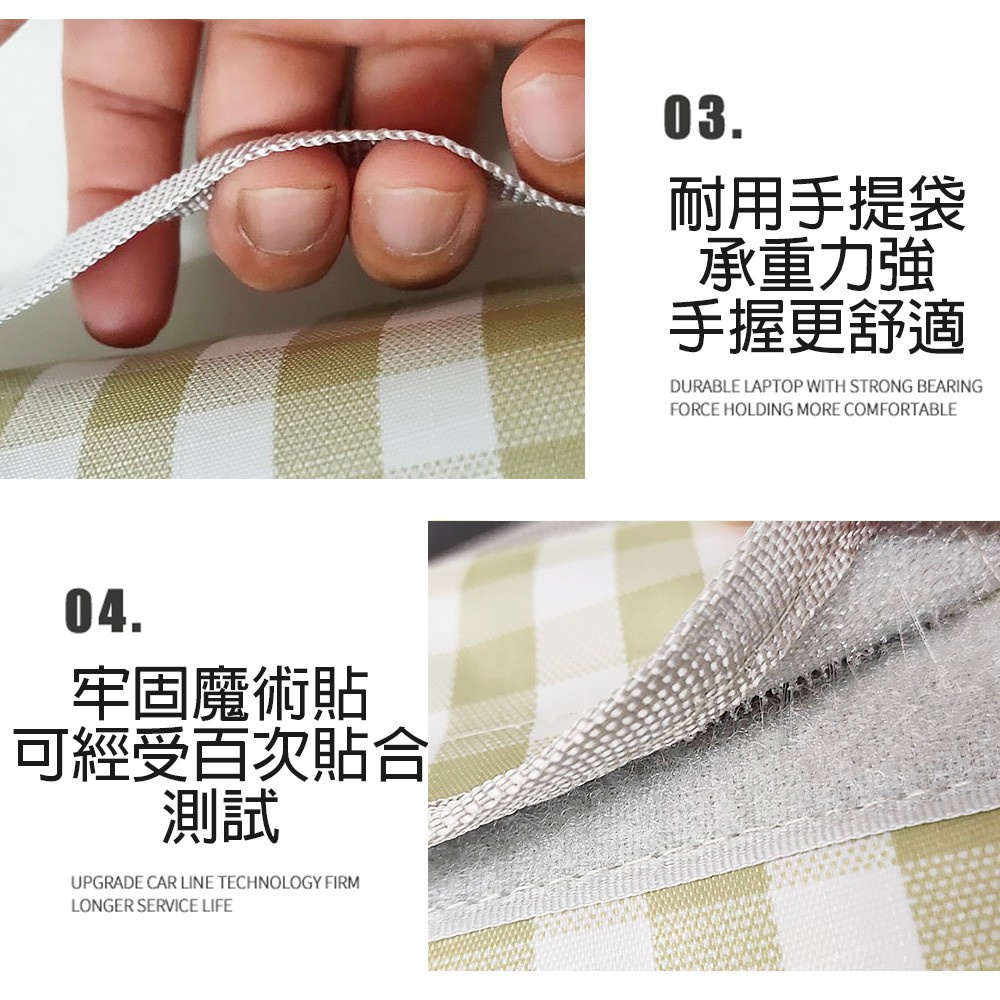 03.

耐用手提袋
承重力強
手握更舒適

DURABLE LAPTOP WITH STRONG BEARING FORCE HOLDING MORE COMFORTABLE

04.

牢固魔術貼
可經受百次貼合
測試

UPGRADE CAR LINE TECHNOLOGY FIRM LONGER SERVICE LIFE