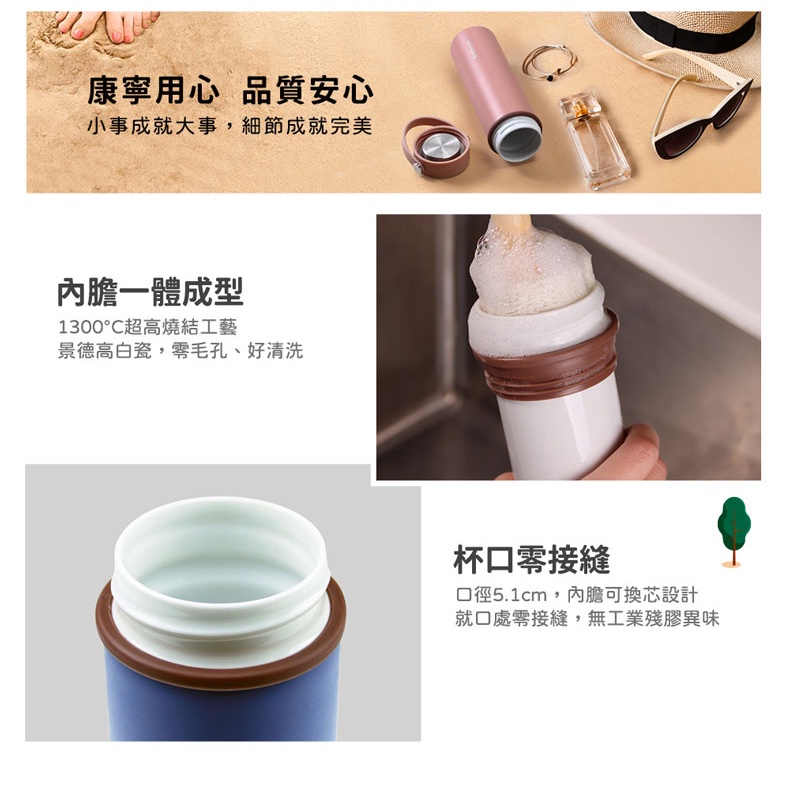 康寧用心 品質安心
小事成就大事，細節成就完美

內膽一體成型
1300°C超高燒結工藝
景德高白瓷，零毛孔、好清洗

杯口零接縫
口徑5.1cm，內膽可換芯設計
就口處零接縫，無工業殘膠異味