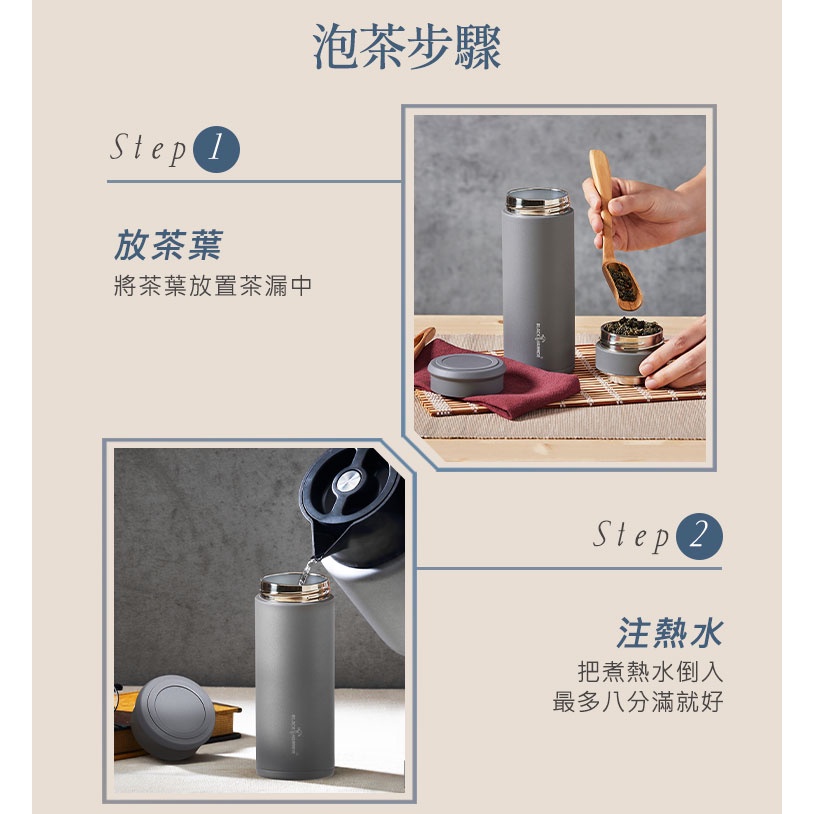 泡茶步驟

Step 1

放茶葉
將茶葉放置茶漏中

Step 2

注熱水
把煮熱水倒入
最多八分滿就好