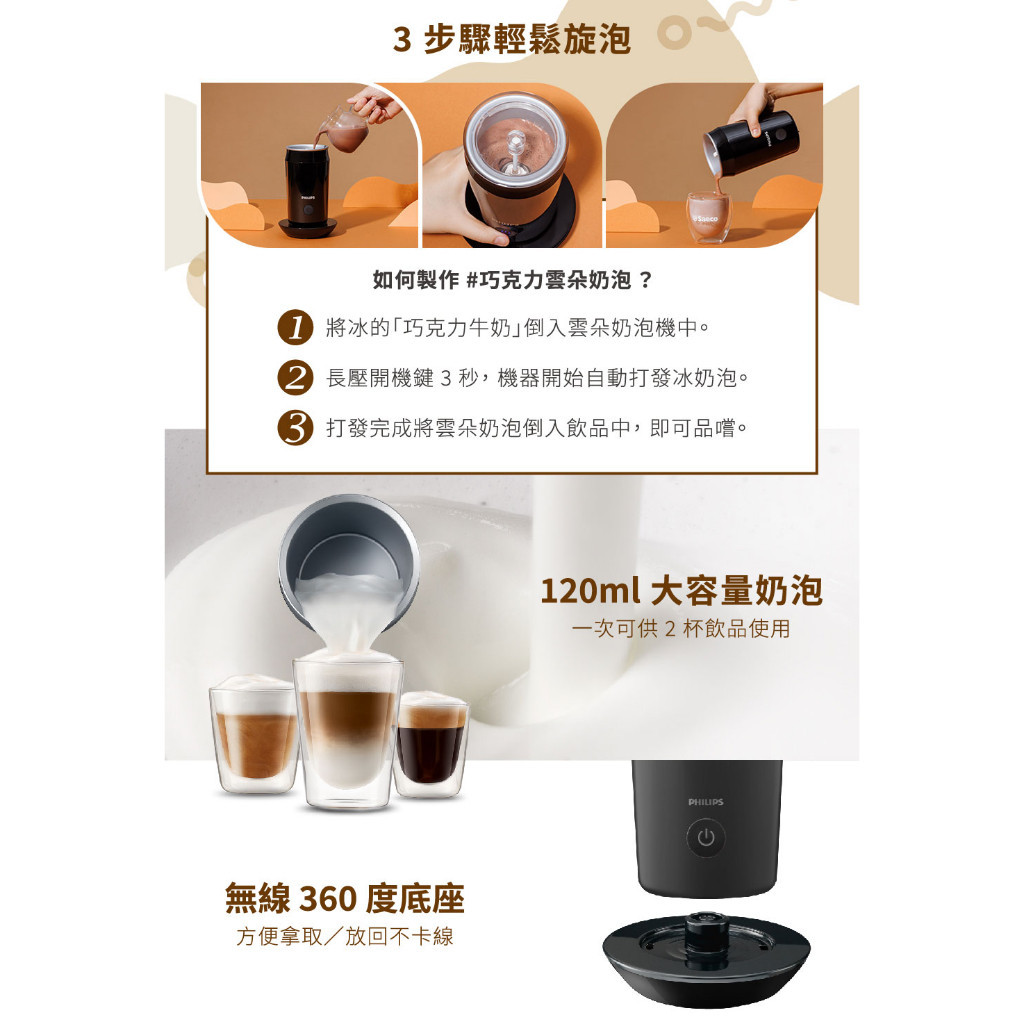 3 步驟輕鬆旋泡

PHILIPS

Saeco

如何製作 #巧克力雲朵奶泡 ?

1 將冰的「巧克力牛奶」倒入雲朵奶泡機中。

2 長壓開機鍵 3 秒，機器開始自動打發冰奶泡。

3 打發完成將雲朵奶泡倒入飲品中，即可品嚐。

120ml 大容量奶泡
一次可供 2 杯飲品使用

PHILIPS

無線 360 度底座
方便拿取／放回不卡線