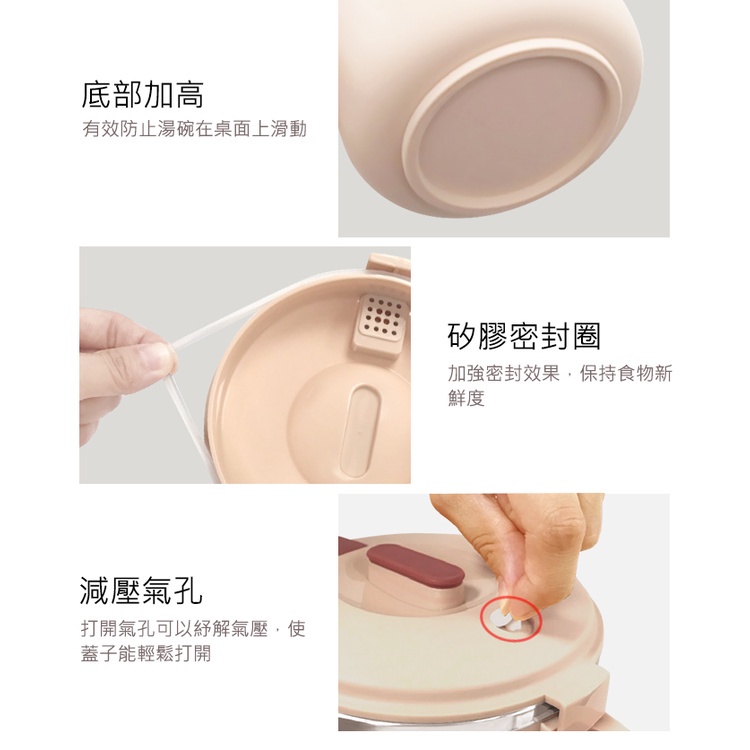 底部加高
有效防止湯碗在桌面上滑動

矽膠密封圈
加強密封效果，保持食物新鮮度

減壓氣孔
打開氣孔可以紓解氣壓，使蓋子能輕鬆打開