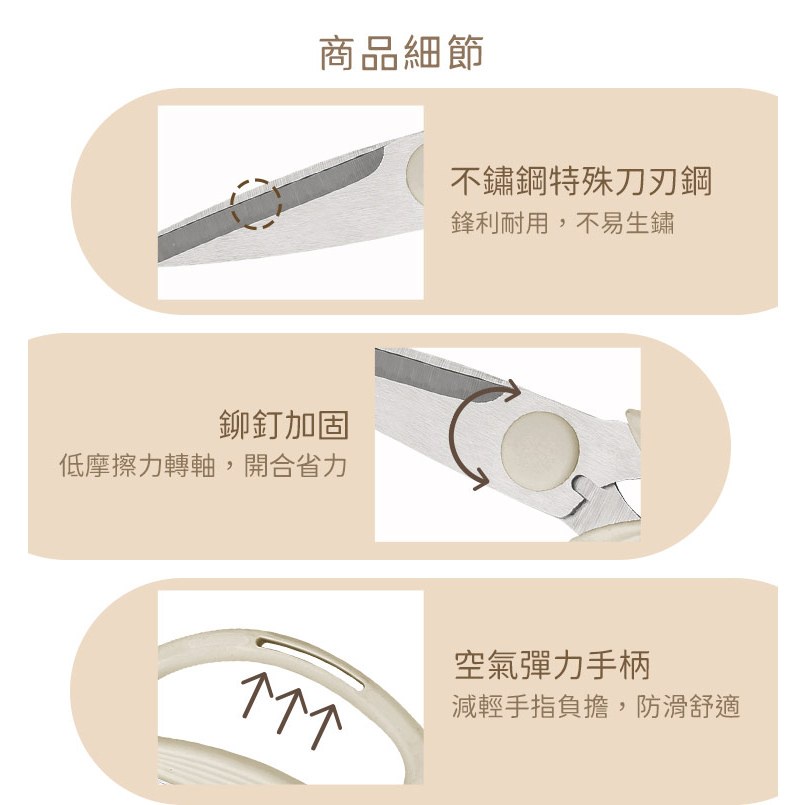 商品細節

不鏽鋼特殊刀刃鋼
鋒利耐用，不易生鏽

鉚釘加固
低摩擦力轉軸，開合省力

空氣彈力手柄
減輕手指負擔，防滑舒適