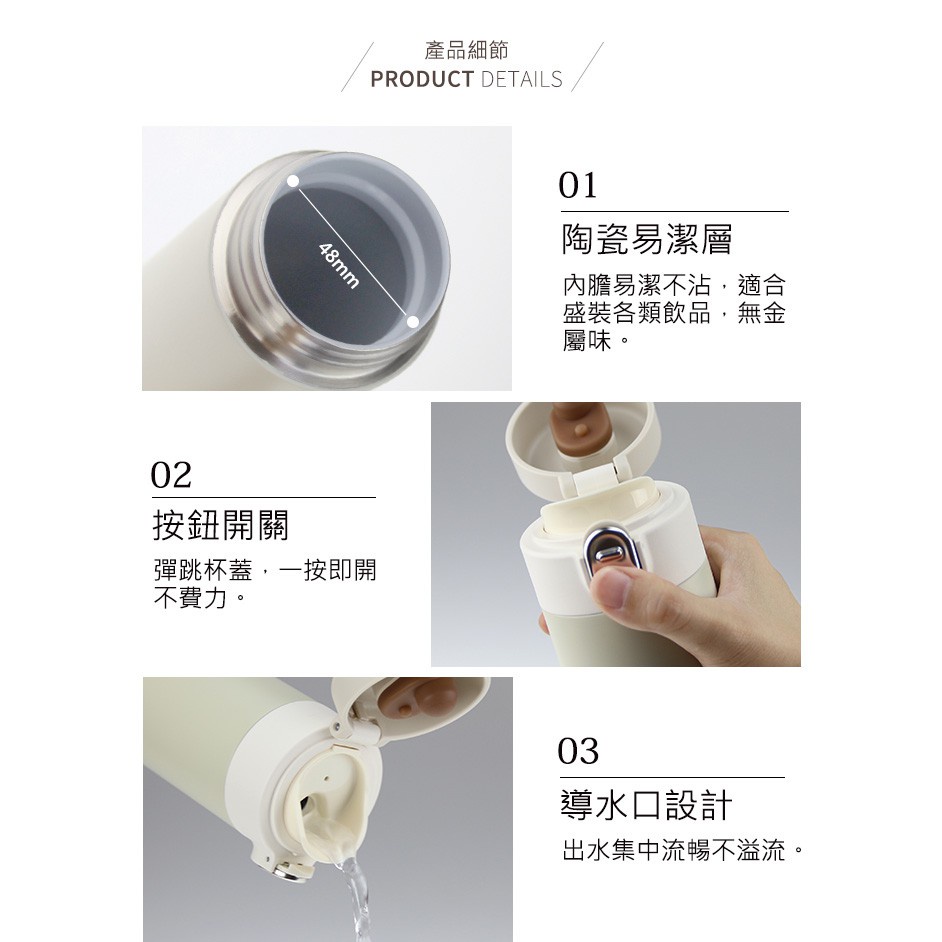 產品細節
PRODUCT DETAILS

48mm

01
陶瓷易潔層
內膽易潔不沾，適合盛裝各類飲品，無金屬味。

02
按鈕開關
彈跳杯蓋，一按即開不費力。

03
導水口設計
出水集中流暢不溢流。