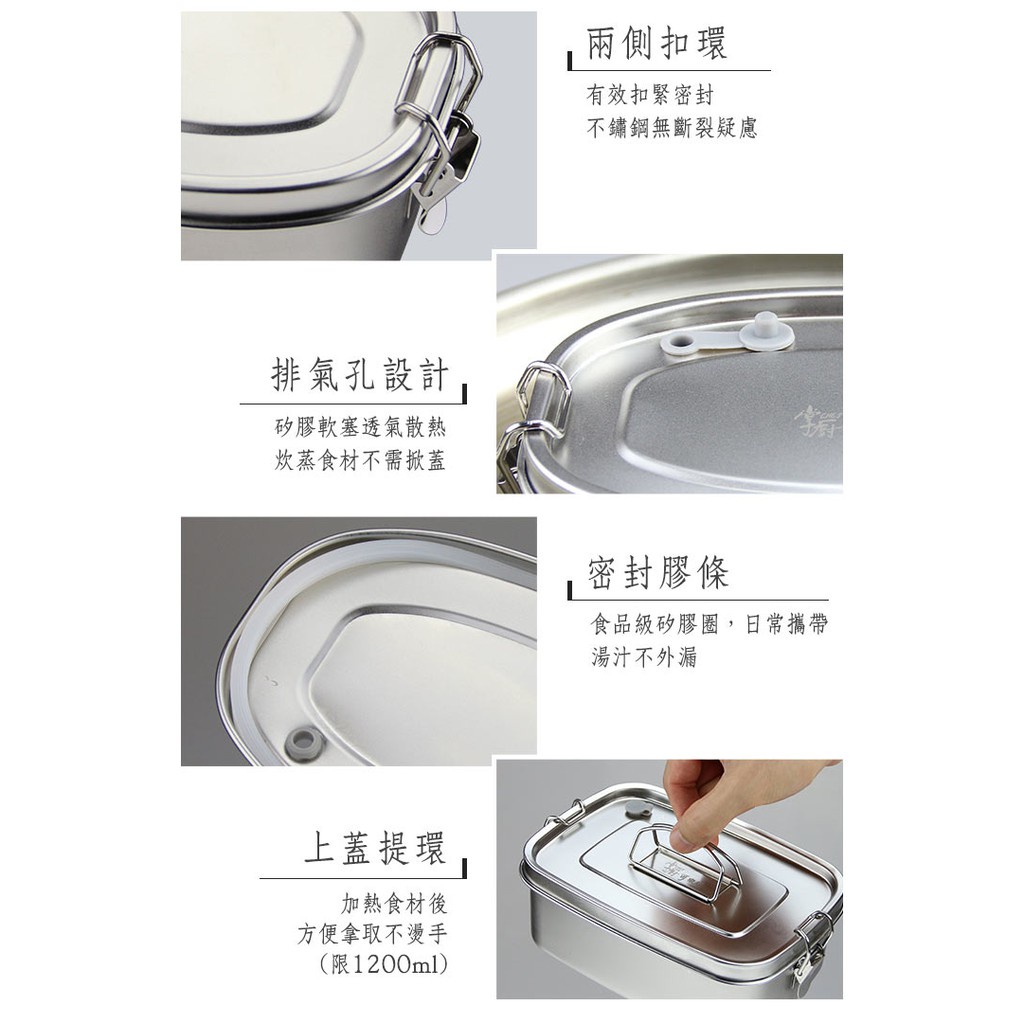 兩側扣環
有效扣緊密封
不鏽鋼無斷裂疑慮

排氣孔設計
矽膠軟塞透氣散熱
炊蒸食材不需掀蓋

密封膠條
食品級矽膠圈，日常攜帶
湯汁不外漏

上蓋提環
加熱食材後
方便拿取不燙手
(限1200ml)