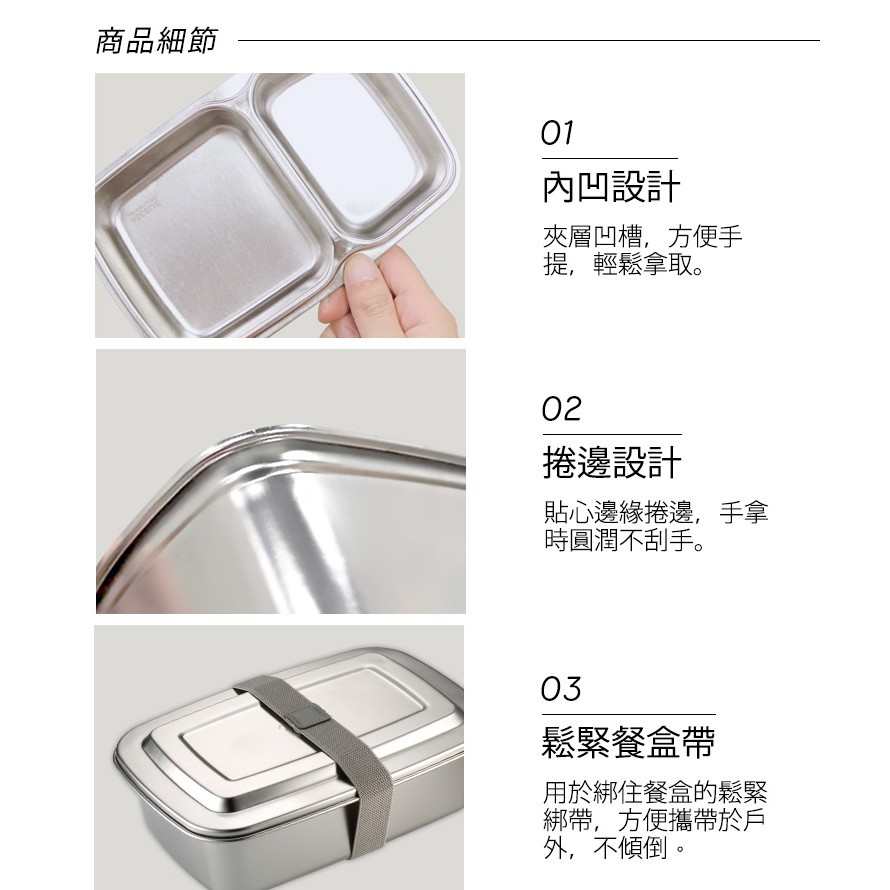 商品細節

01

內凹設計

夾層凹槽，方便手提，輕鬆拿取。

02

捲邊設計

貼心邊緣捲邊，手拿時圓潤不刮手。

03

鬆緊餐盒帶

用於綁住餐盒的鬆緊綁帶，方便攜帶於戶外，不傾倒。