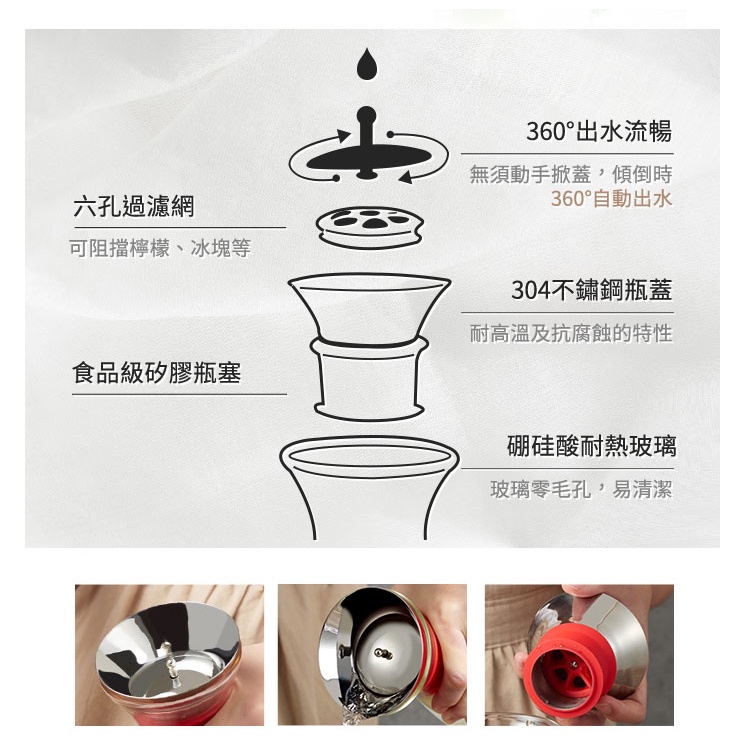 360°出水流暢

無須動手掀蓋，傾倒時
360°自動出水

六孔過濾網

可阻擋檸檬、冰塊等

304不鏽鋼瓶蓋

耐高溫及抗腐蝕的特性

食品級矽膠瓶塞

硼硅酸耐熱玻璃

玻璃零毛孔，易清潔