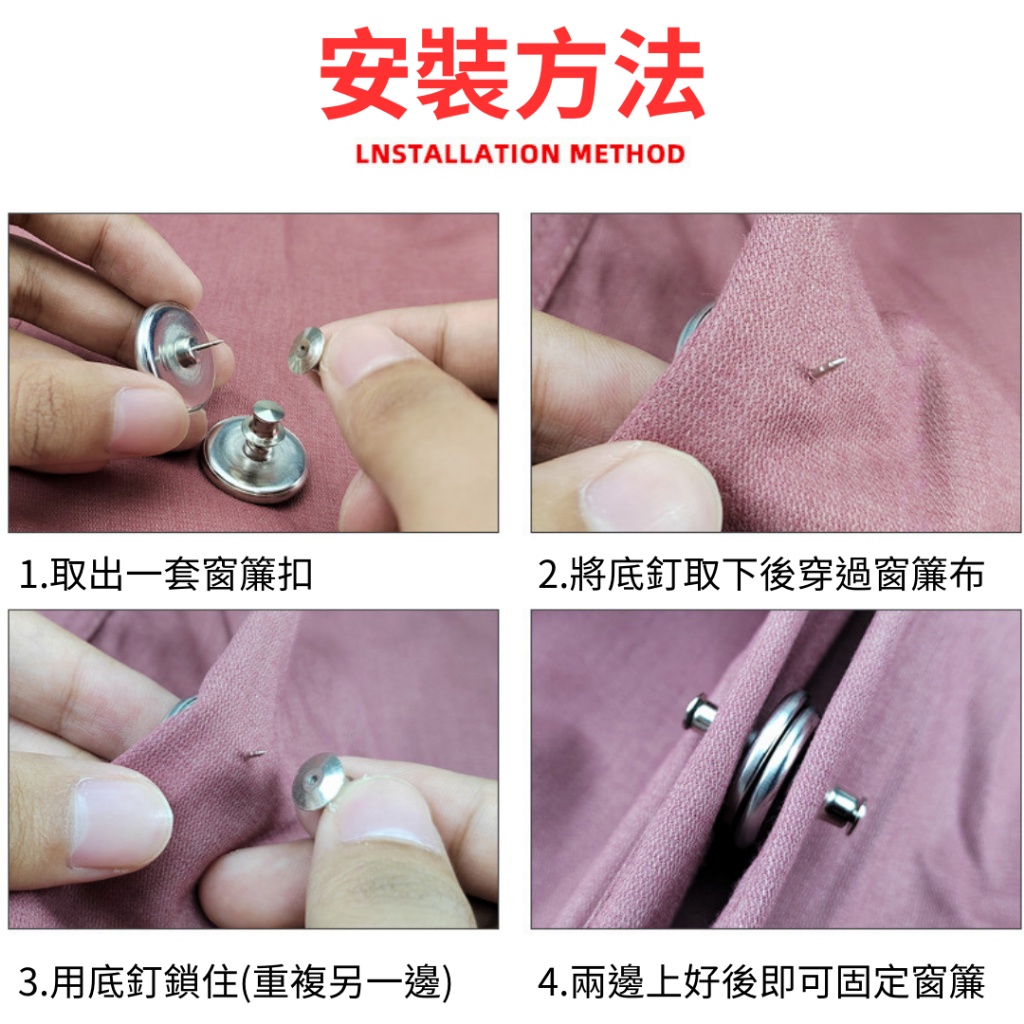 安裝方法

LNSTALLATION METHOD

1.取出一套窗簾扣

2.將底釘取下後穿過窗簾布

3.用底釘鎖住(重複另一邊)

4.兩邊上好後即可固定窗簾