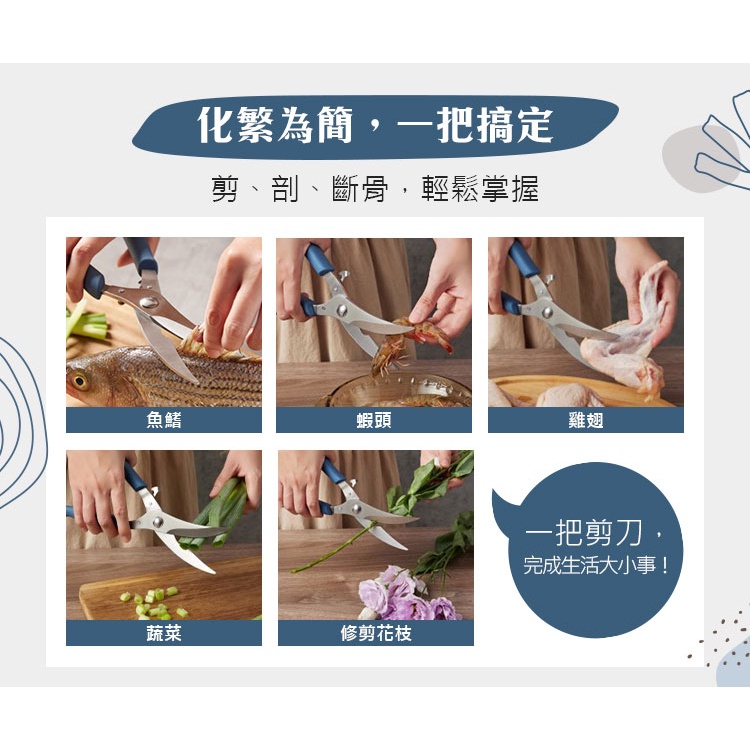 化繁為簡，一把搞定

剪、剖、斷骨，輕鬆掌握

魚鰭

蝦頭

雞翅

蔬菜

修剪花枝

一把剪刀，
完成生活大小事！