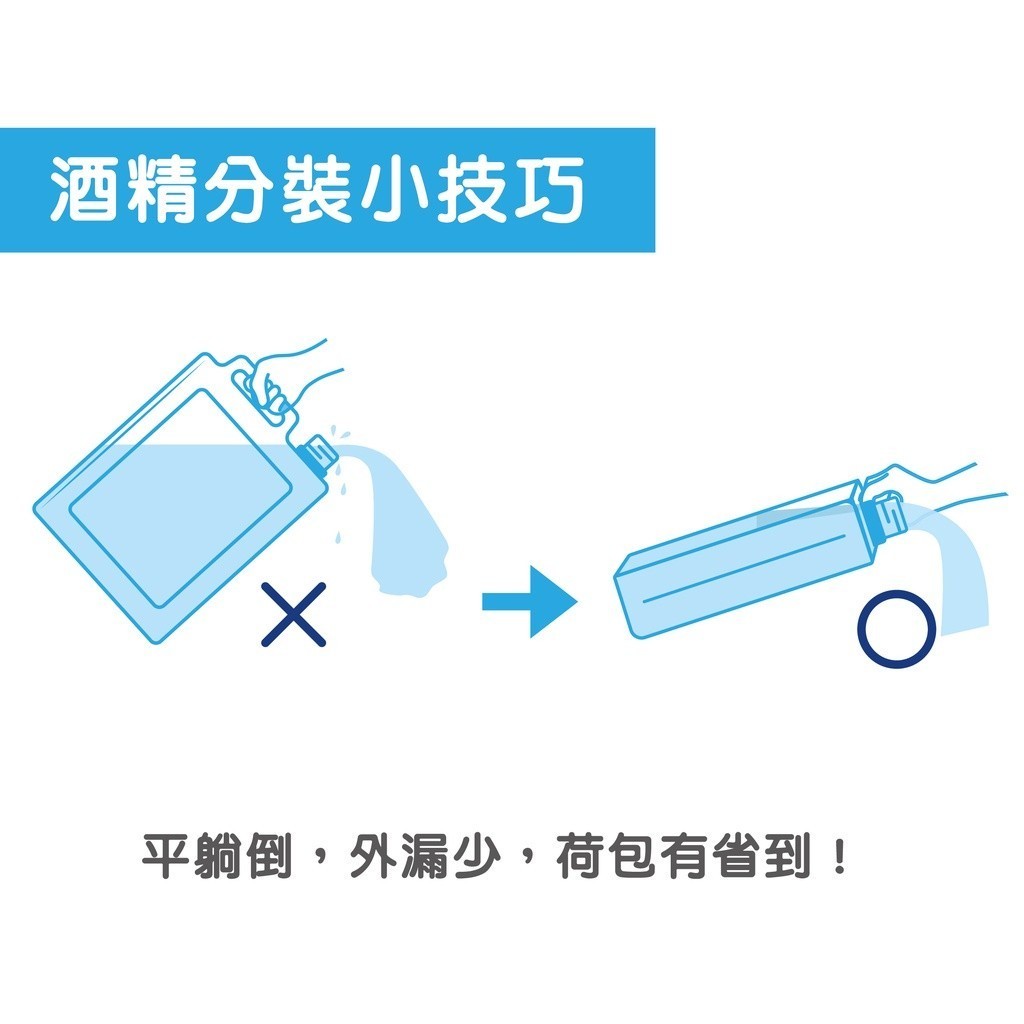 酒精分裝小技巧

平躺倒，外漏少，荷包有省到！