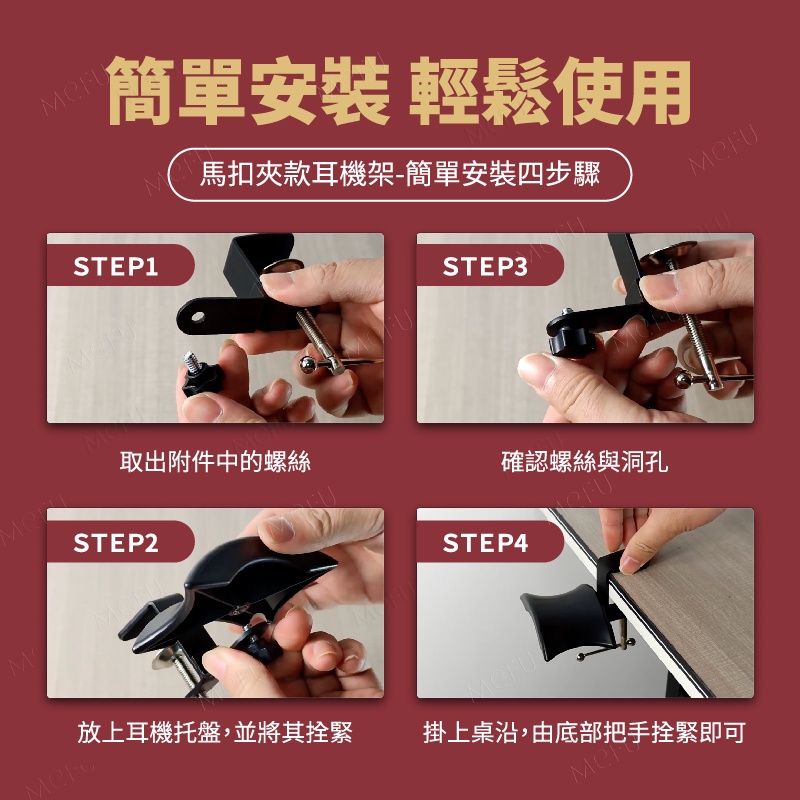 簡單安裝 輕鬆使用

馬扣夾款耳機架-簡單安裝四步驟

STEP1

取出附件中的螺絲

STEP3

確認螺絲與洞孔

STEP2

放上耳機托盤，並將其拴緊

STEP4

掛上桌沿，由底部把手拴緊即可

MCFU