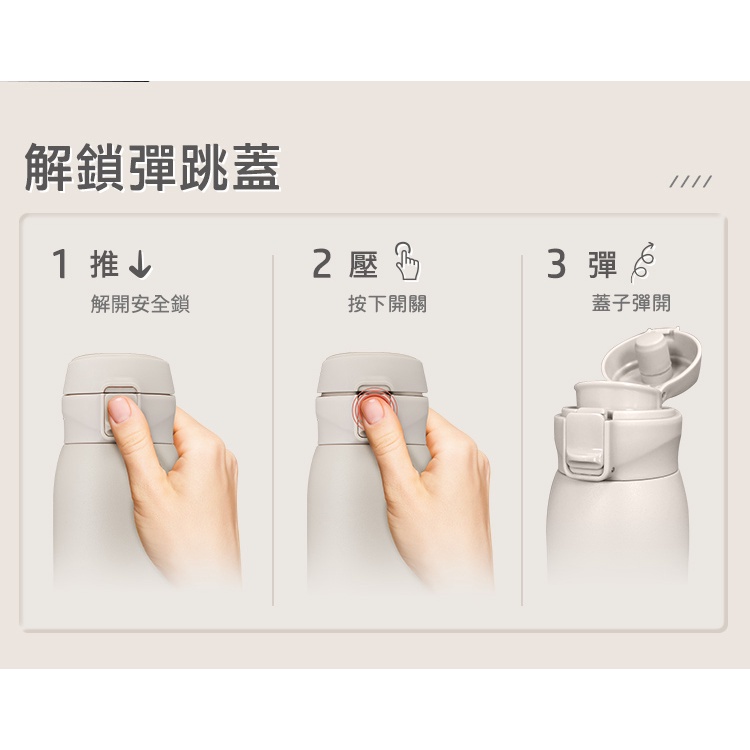 解鎖彈跳蓋

////

1 推

解開安全鎖

2 壓

按下開關

3 彈

蓋子彈開