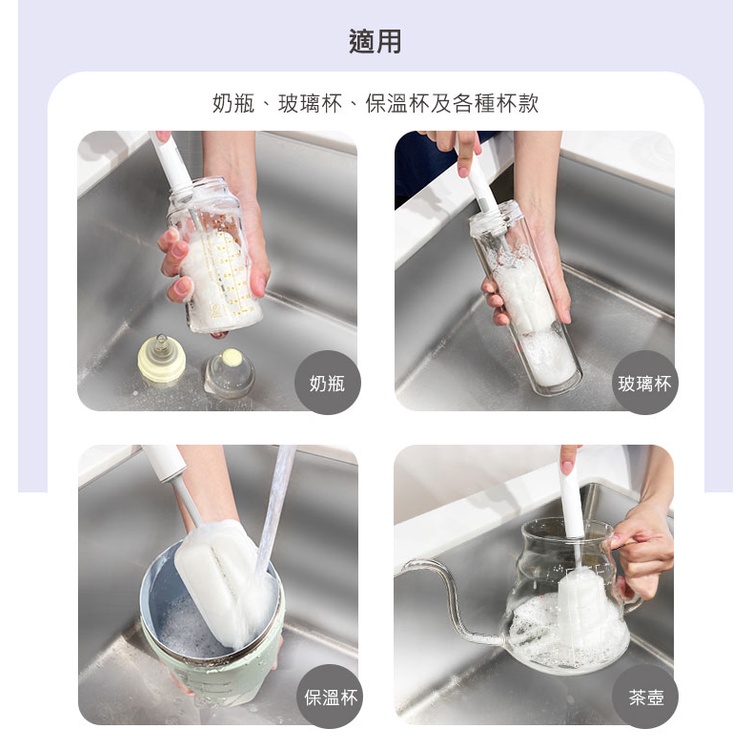 適用

奶瓶、玻璃杯、保溫杯及各種杯款

奶瓶

玻璃杯

保溫杯

茶壺