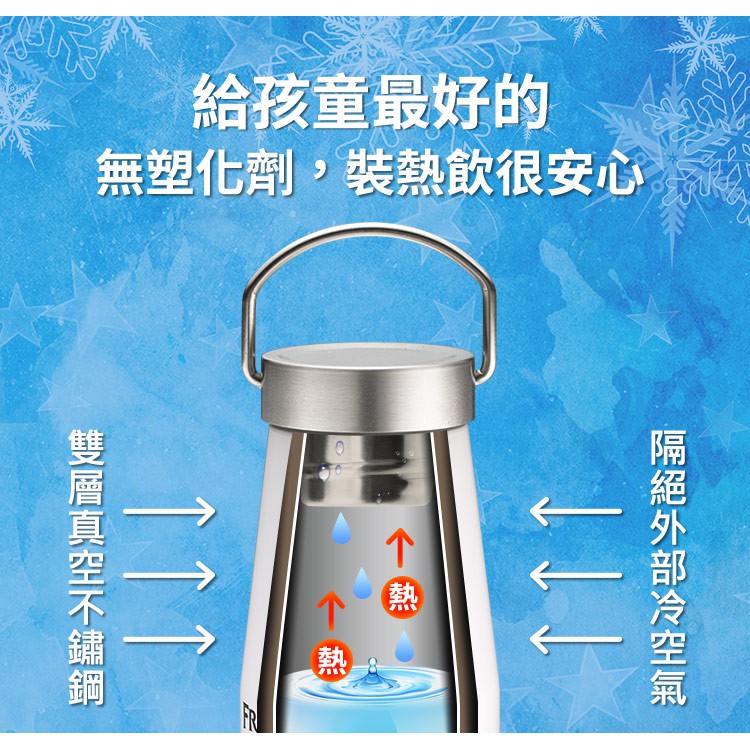 給孩童最好的
無塑化劑，裝熱飲很安心

雙層真空不鏽鋼

隔絕外部冷空氣

熱

熱

FR