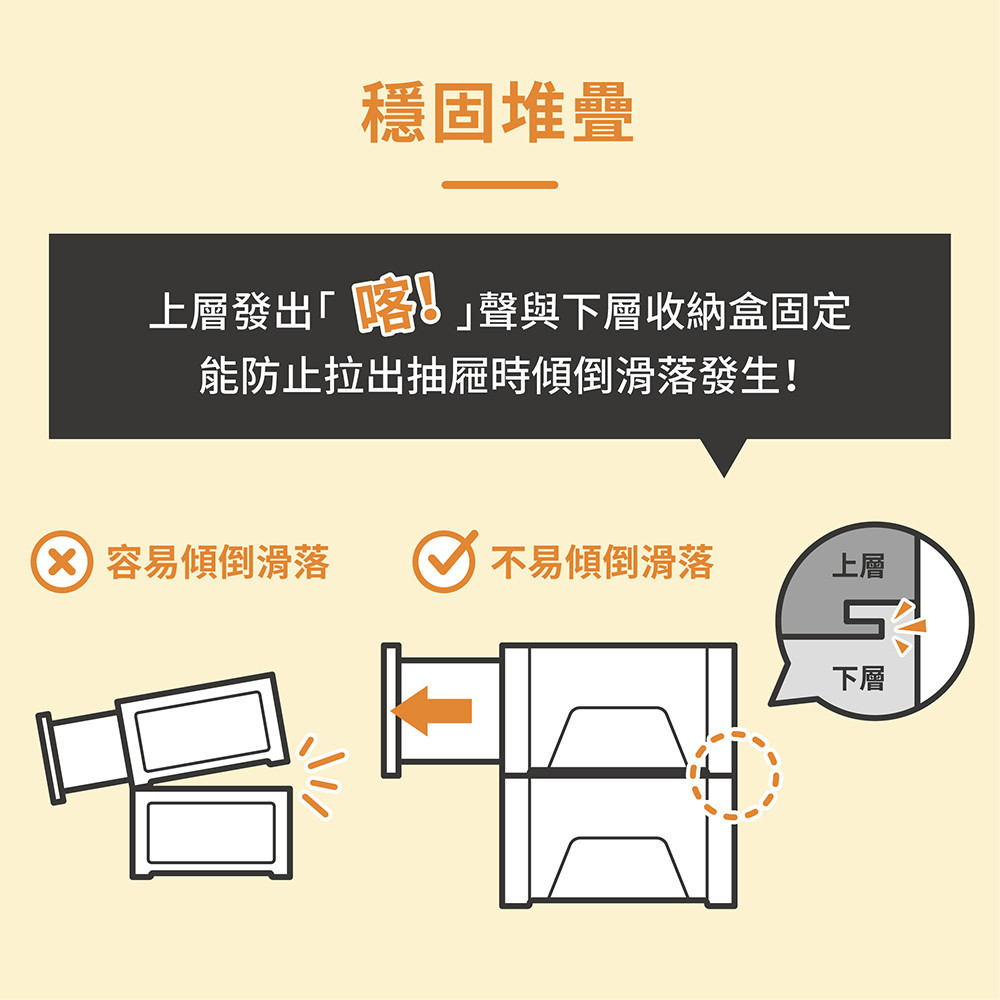 穩固堆疊

上層發出「喀!」聲與下層收納盒固定
能防止拉出抽屜時傾倒滑落發生!

容易傾倒滑落

不易傾倒滑落

上層

下層