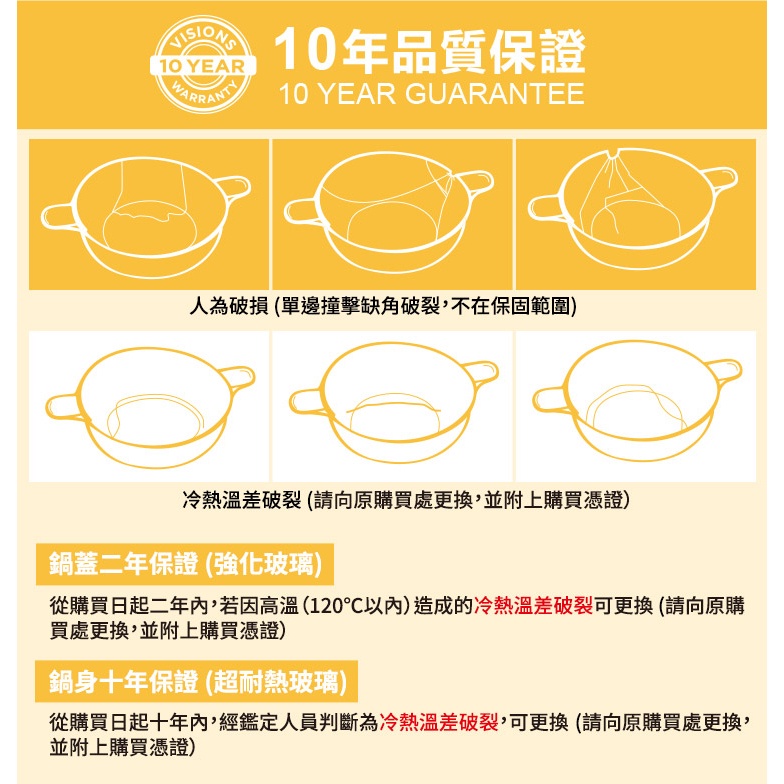 VISIONS
10 YEAR
WARRANTY

10年品質保證
10 YEAR GUARANTEE

人為破損 (單邊撞擊缺角破裂,不在保固範圍)

冷熱溫差破裂 (請向原購買處更換,並附上購買憑證)

鍋蓋二年保證 (強化玻璃)

從購買日起二年內,若因高溫 (120°C以內) 造成的冷熱溫差破裂可更換 (請向原購買處更換,並附上購買憑證)

鍋身十年保證 (超耐熱玻璃)

從購買日起十年內,經鑑定人員判斷為冷熱溫差破裂,可更換 (請向原購買處更換,並附上購買憑證)